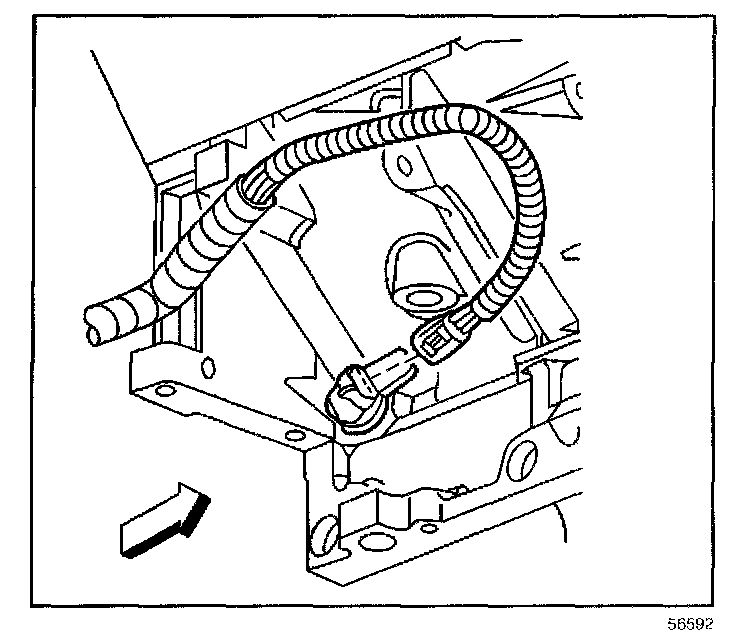 56592