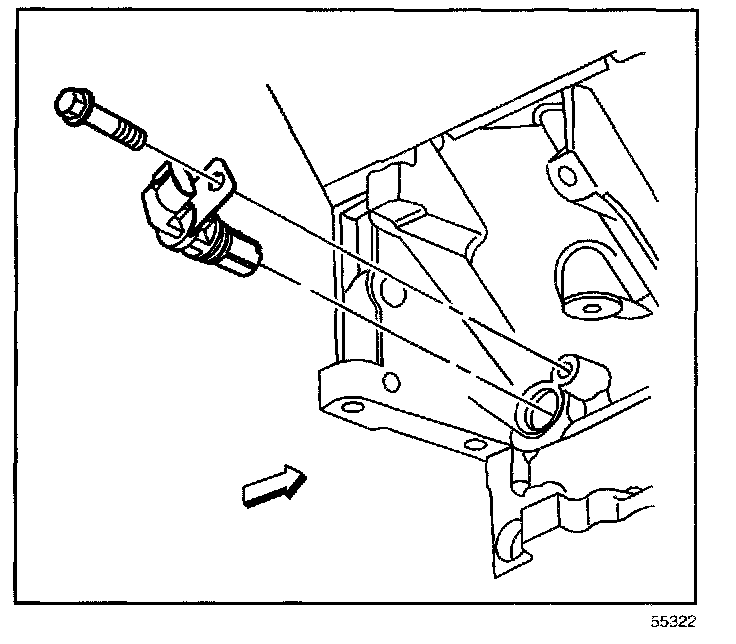 55322