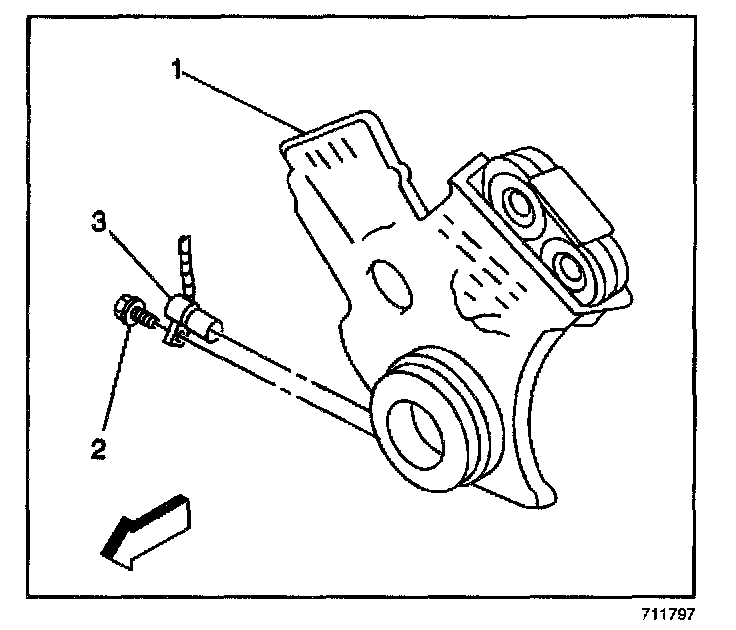 1
3
2
711797