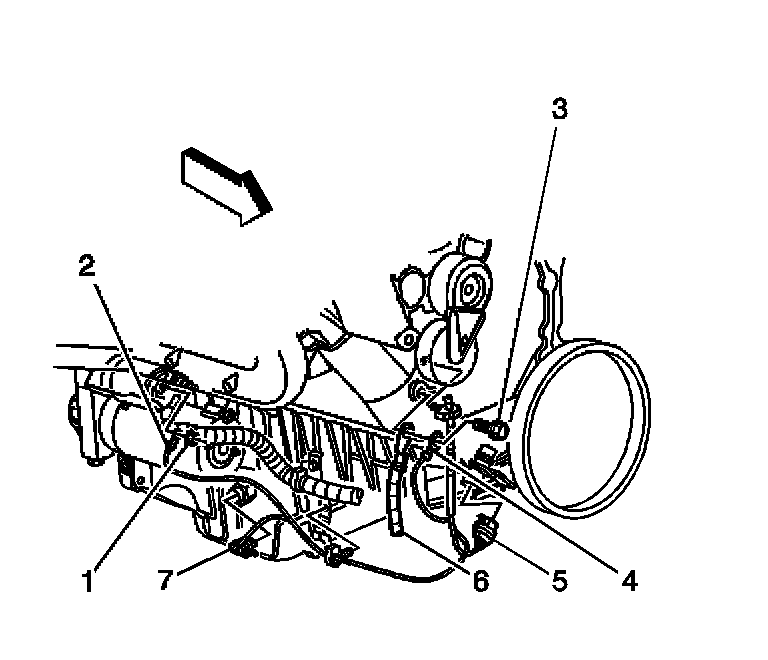 3
2
1
7
6
5
4