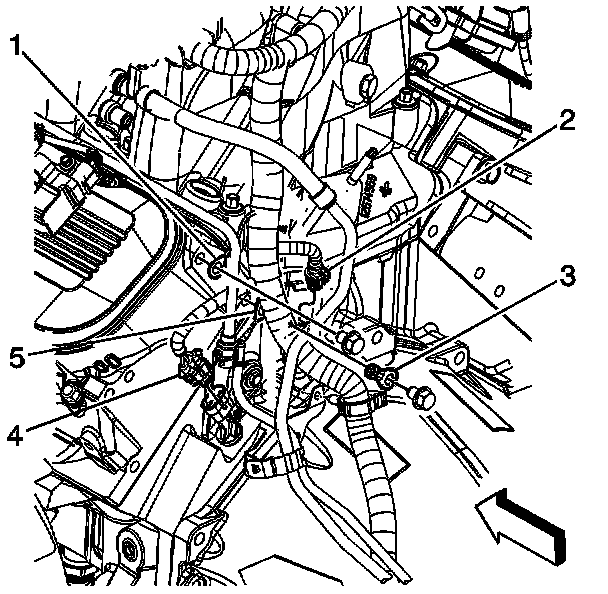 1
2
3
5
4