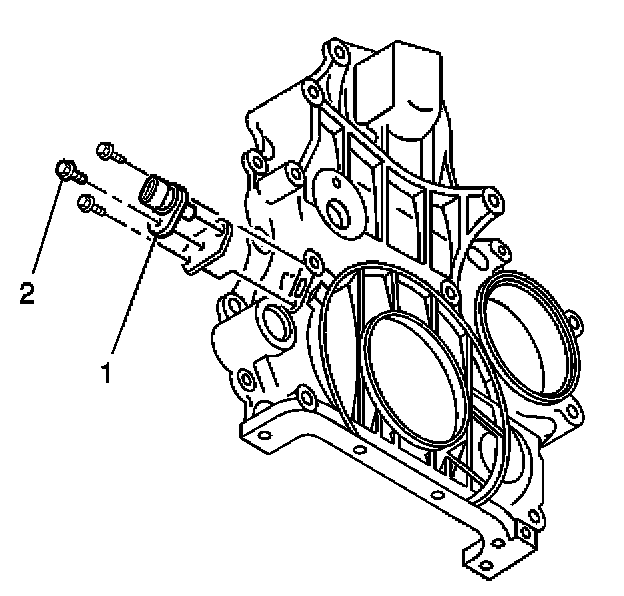 2

1