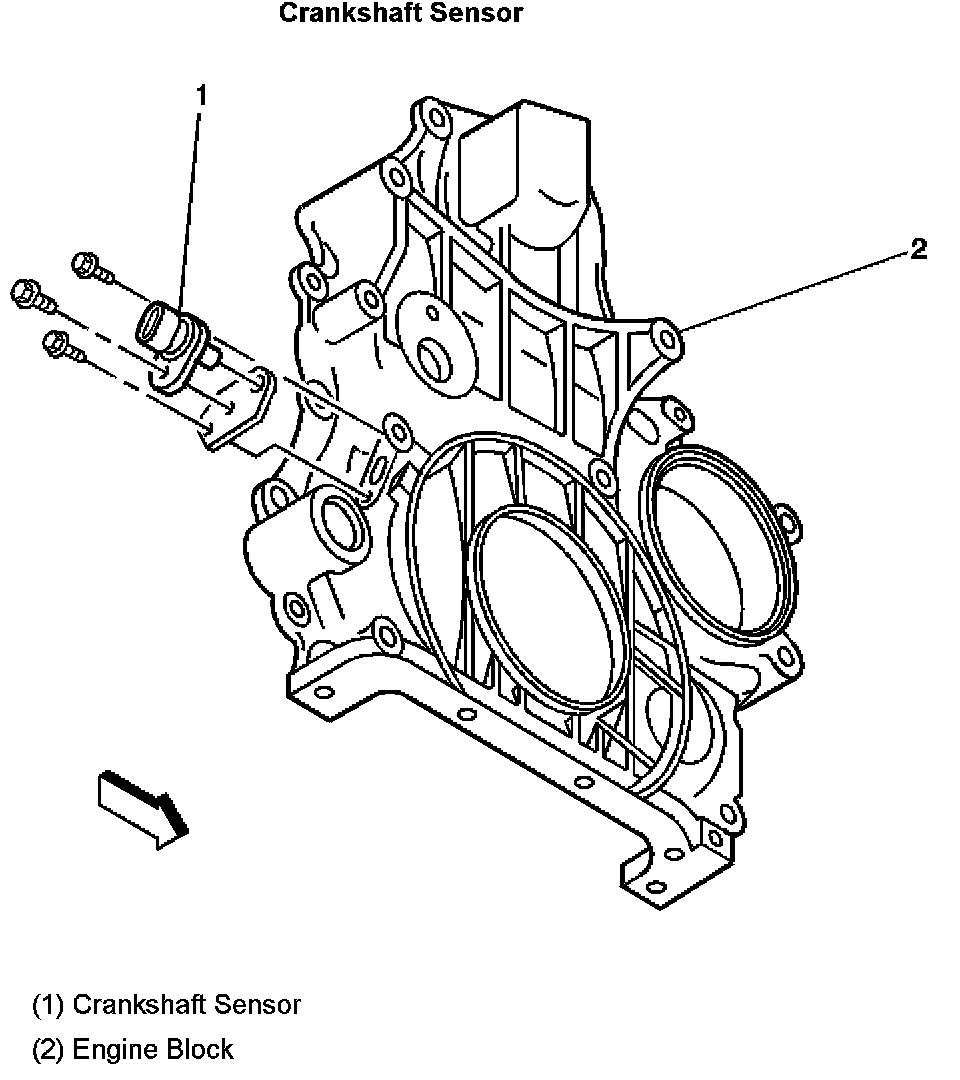 Crankshaft Sensor

1

2

(1) Crankshaft Sensor

(2) Engine Block