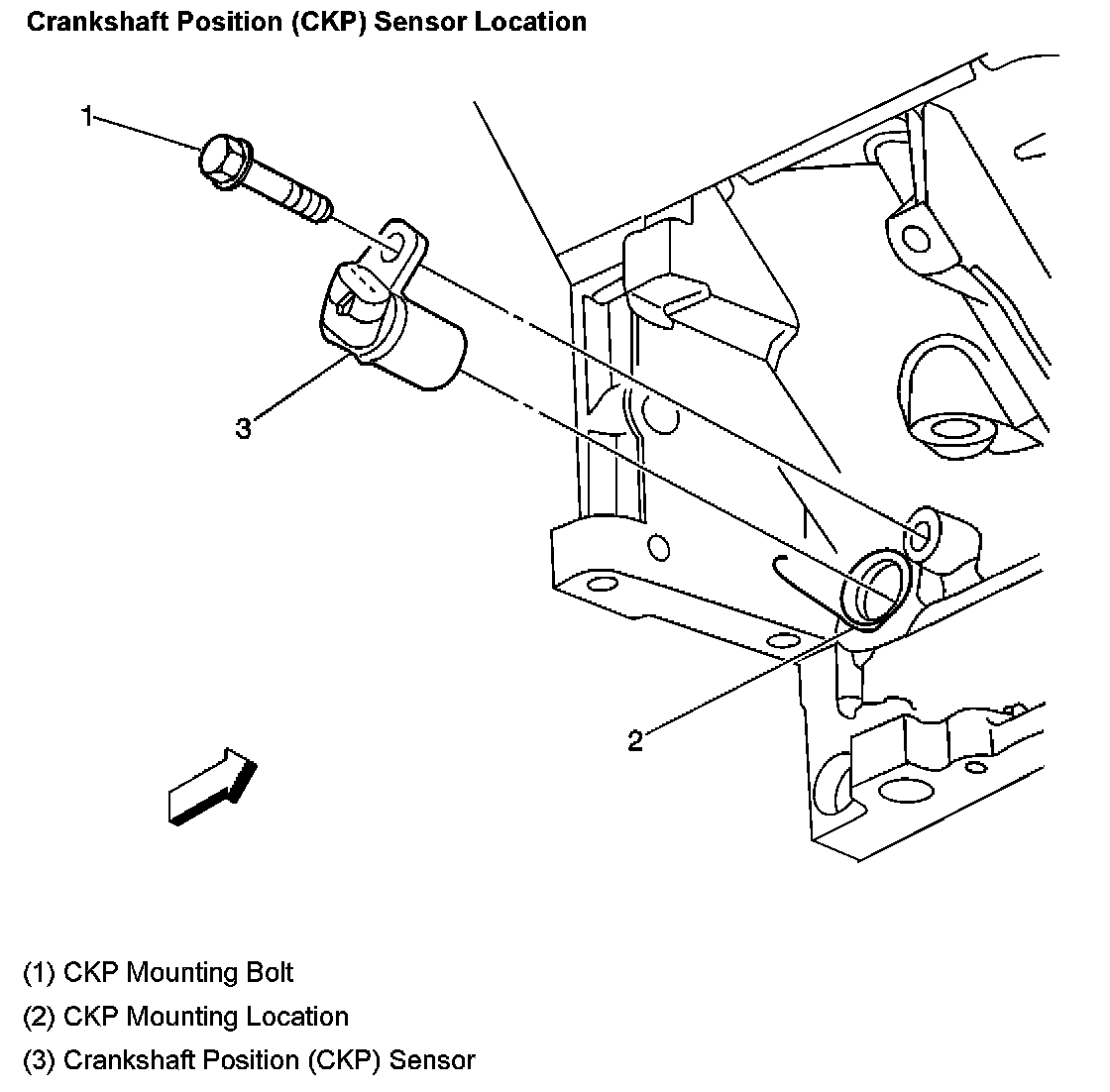 Crankshaft Position (CKP) Sensor Location

1

3

2

(1) CKP Mounting Bolt
(2) CKP Mounting Location
(3) Crankshaft Position (CKP) Sensor