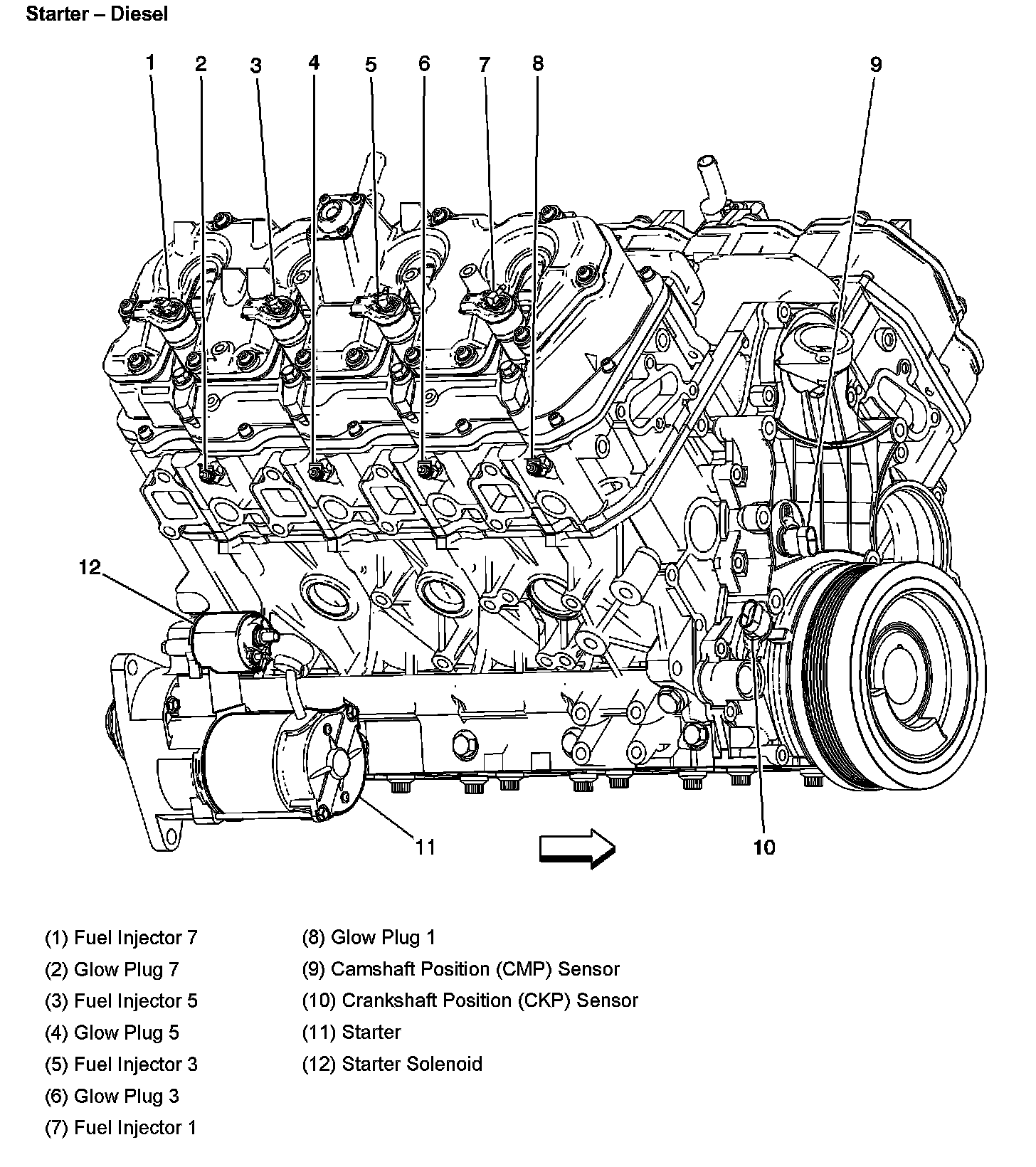 Starter – Diesel

1 2 3 4 5 6 7 8 9

12

11

10

(1) Fuel Injector 7
(2) Glow Plug 7
(3) Fuel Injector 5
(4) Glow Plug 5
(5) Fuel Injector 3
(6) Glow Plug 3
(7) Fuel Injector 1

(8) Glow Plug 1
(9) Camshaft Position (CMP) Sensor
(10) Crankshaft Position (CKP) Sensor
(11) Starter
(12) Starter Solenoid