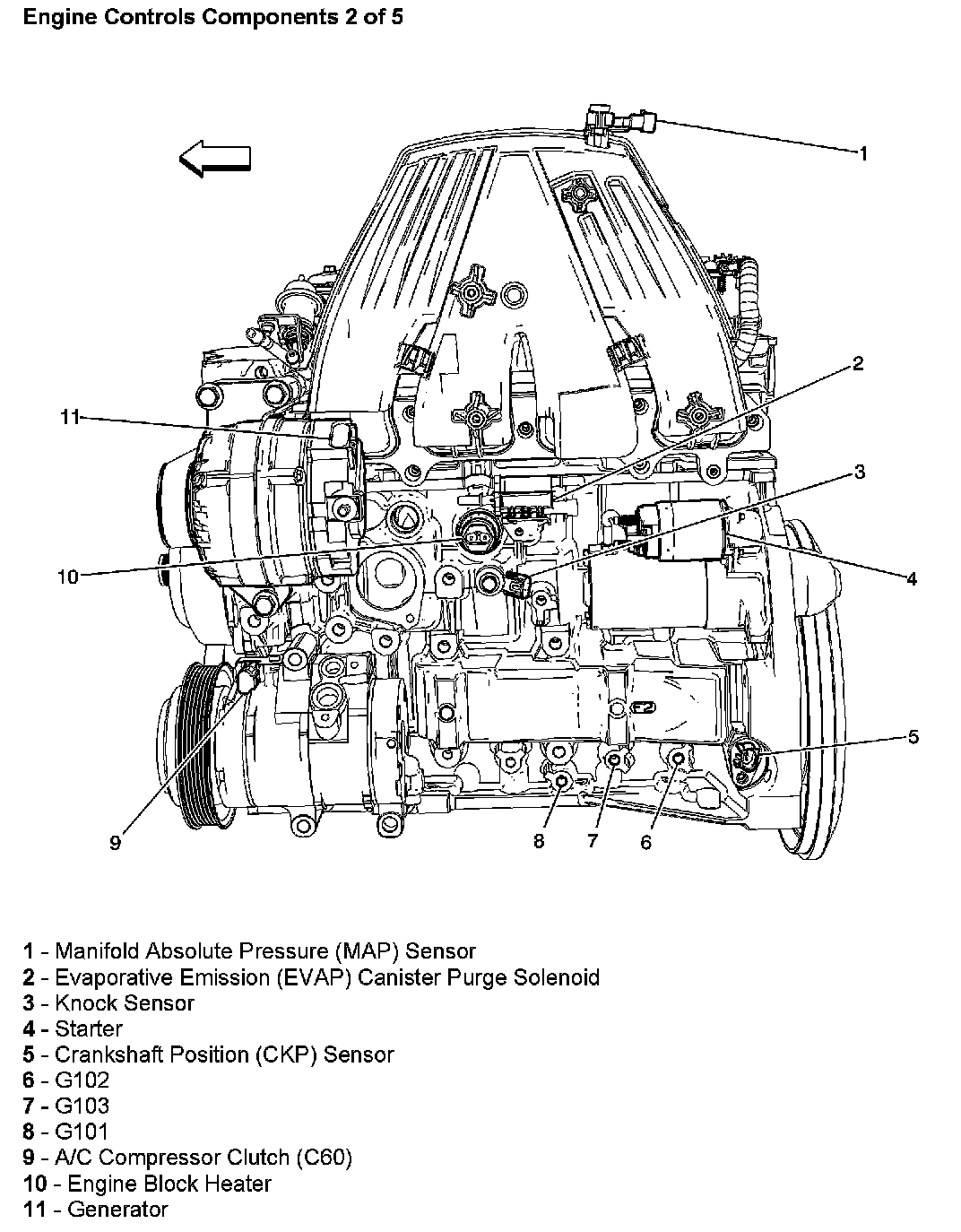 Engine Controls Components 2 of 5

1

2

11

3

10

4

5

9

8

7

6

1 - Manifold Absolute Pressure (MAP) Sensor
2 - Evaporative Emission (EVAP) Canister Purge Solenoid
3 - Knock Sensor
4 - Starter
5 - Crankshaft Position (CKP) Sensor
6 - G102
7 - G103
8 - G101
9 - A/C Compressor Clutch (C60)
10 - Engine Block Heater
11 - Generator