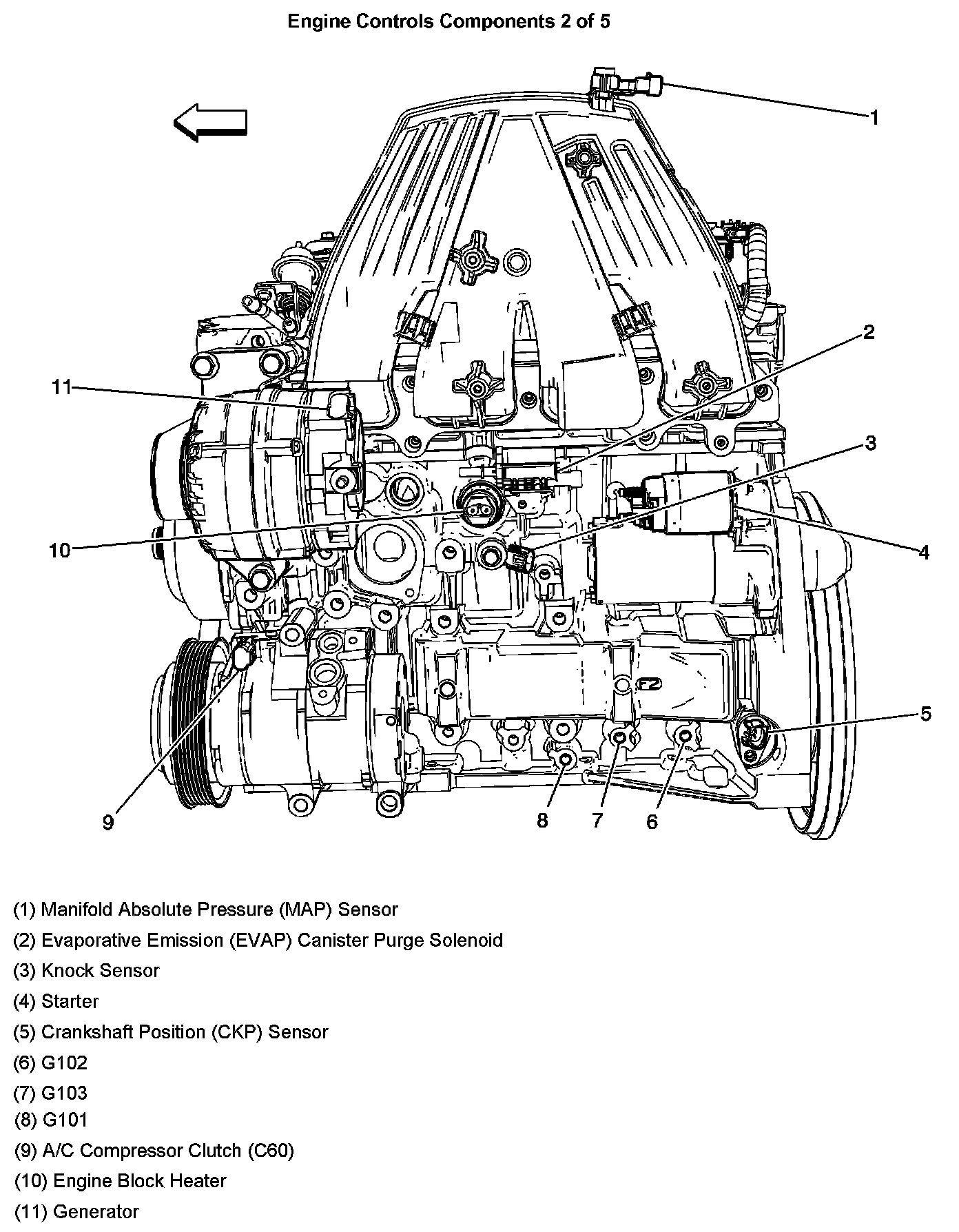 Engine Controls Components 2 of 5

1

2

11

3

10

4

F2

5

9

8

7

6

(1) Manifold Absolute Pressure (MAP) Sensor

(2) Evaporative Emission (EVAP) Canister Purge Solenoid

(3) Knock Sensor

(4) Starter

(5) Crankshaft Position (CKP) Sensor

(6) G102

(7) G103

(8) G101

(9) A/C Compressor Clutch (C60)

(10) Engine Block Heater

(11) Generator