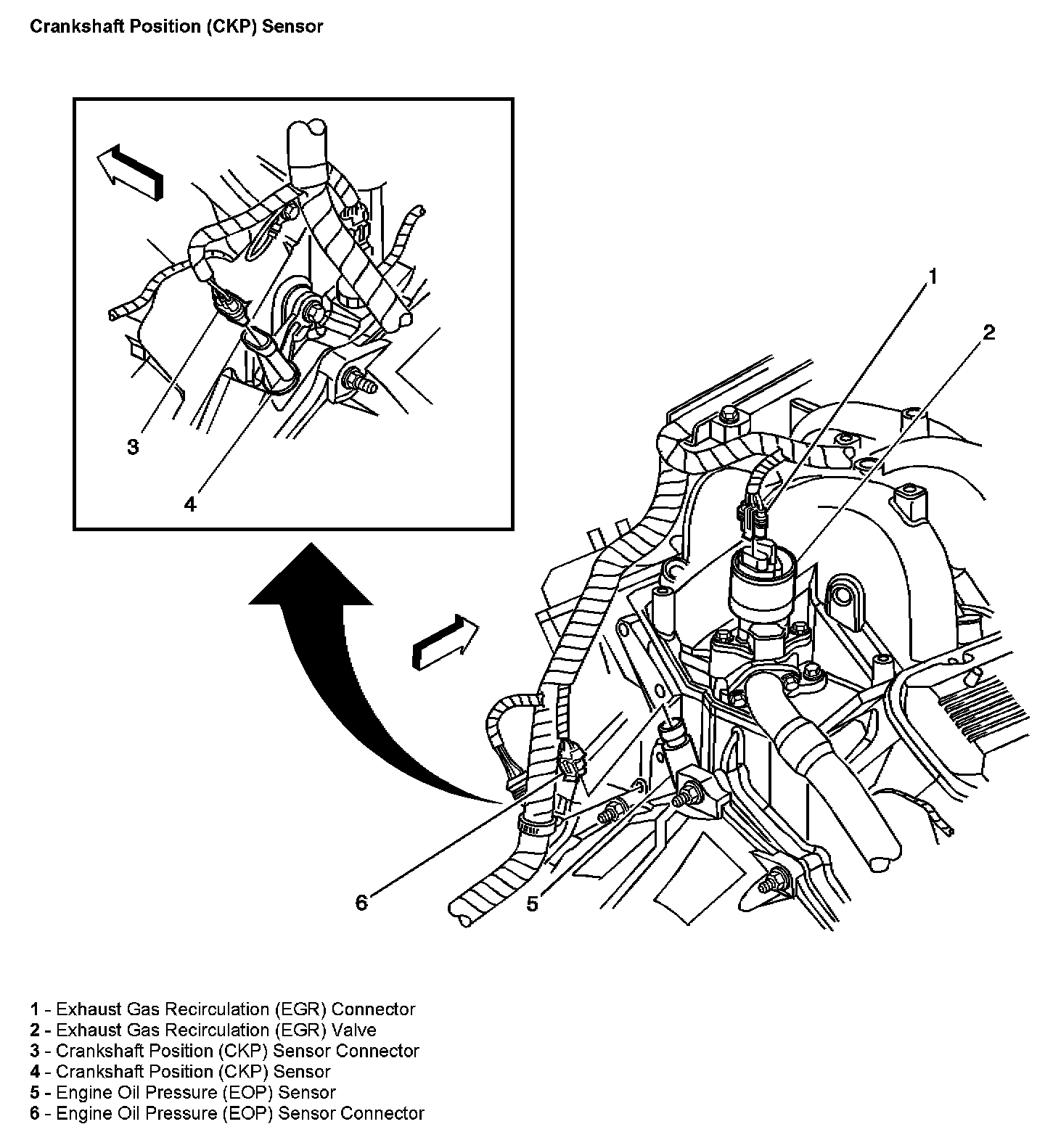 Crankshaft Position (CKP) Sensor

3

4

1

2

6

5

1 - Exhaust Gas Recirculation (EGR) Connector
2 - Exhaust Gas Recirculation (EGR) Valve
3 - Crankshaft Position (CKP) Sensor Connector
4 - Crankshaft Position (CKP) Sensor
5 - Engine Oil Pressure (EOP) Sensor
6 - Engine Oil Pressure (EOP) Sensor Connector