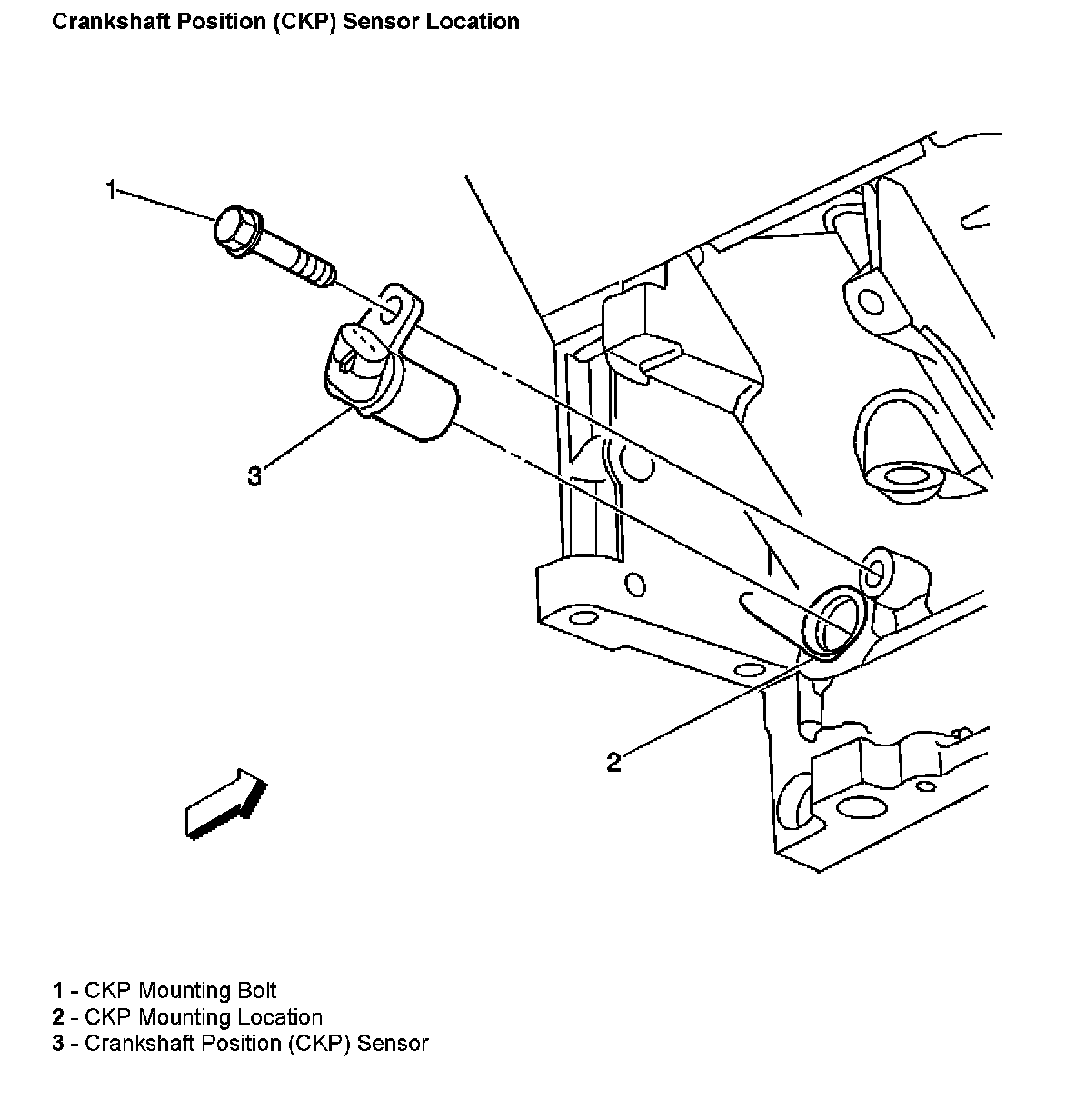 Crankshaft Position (CKP) Sensor Location

1

3

2

1 - CKP Mounting Bolt
2 - CKP Mounting Location
3 - Crankshaft Position (CKP) Sensor