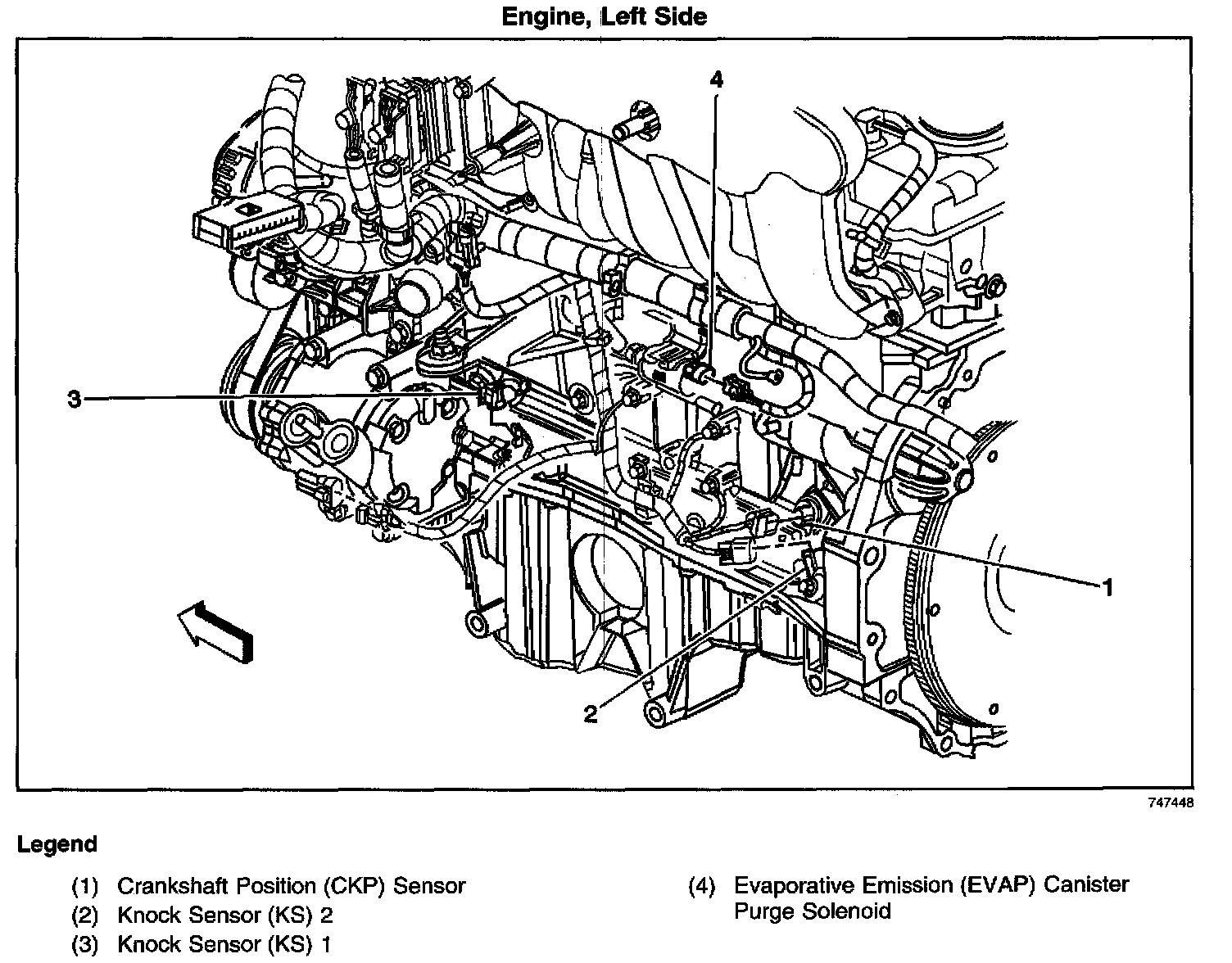 Engine, Left Side

4

3

1

2

747448

Legend

(1) Crankshaft Position (CKP) Sensor
(2) Knock Sensor (KS) 2
(3) Knock Sensor (KS) 1

(4) Evaporative Emission (EVAP) Canister Purge Solenoid