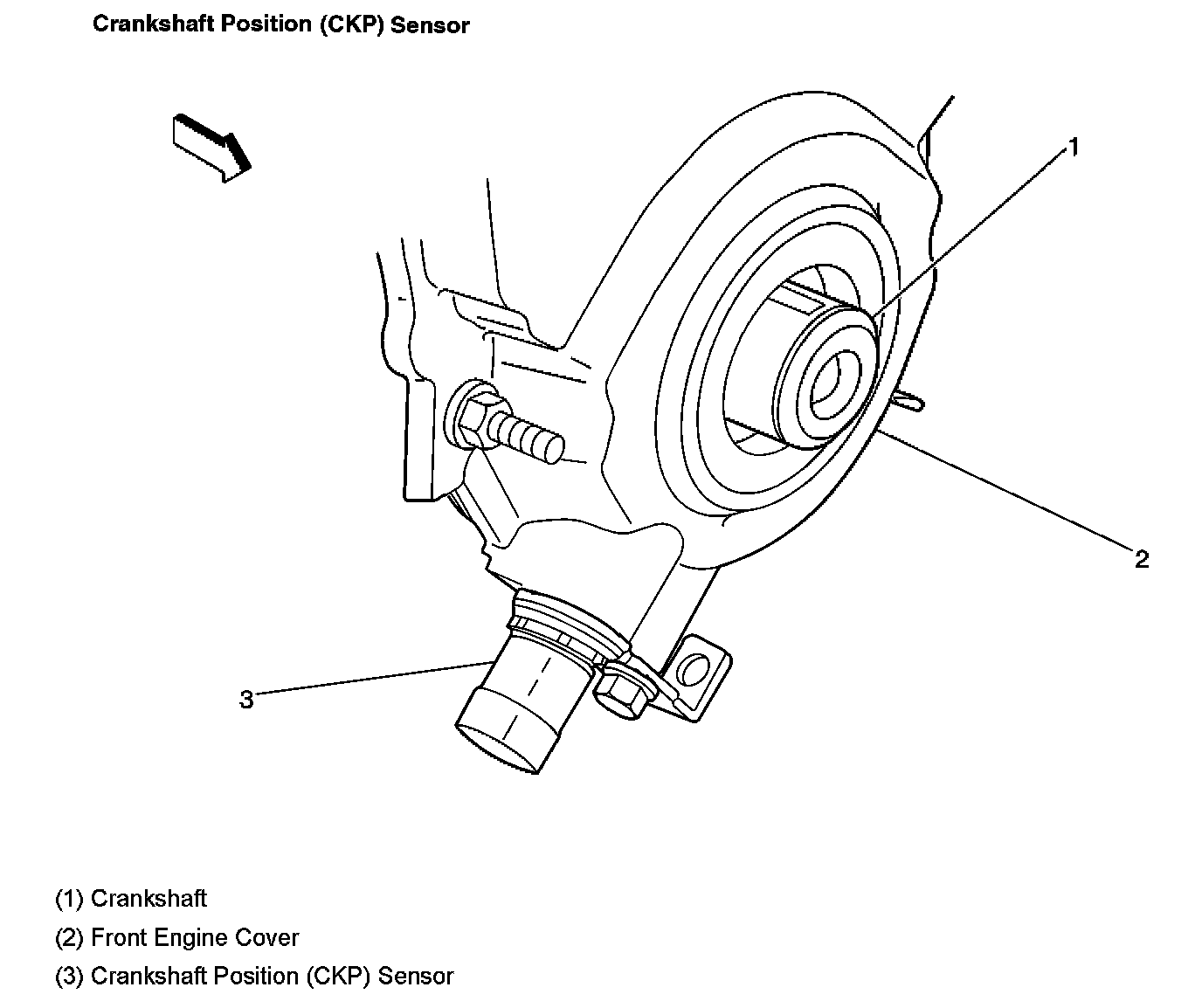 Crankshaft Position (CKP) Sensor

1

2

3

(1) Crankshaft

(2) Front Engine Cover

(3) Crankshaft Position (CKP) Sensor