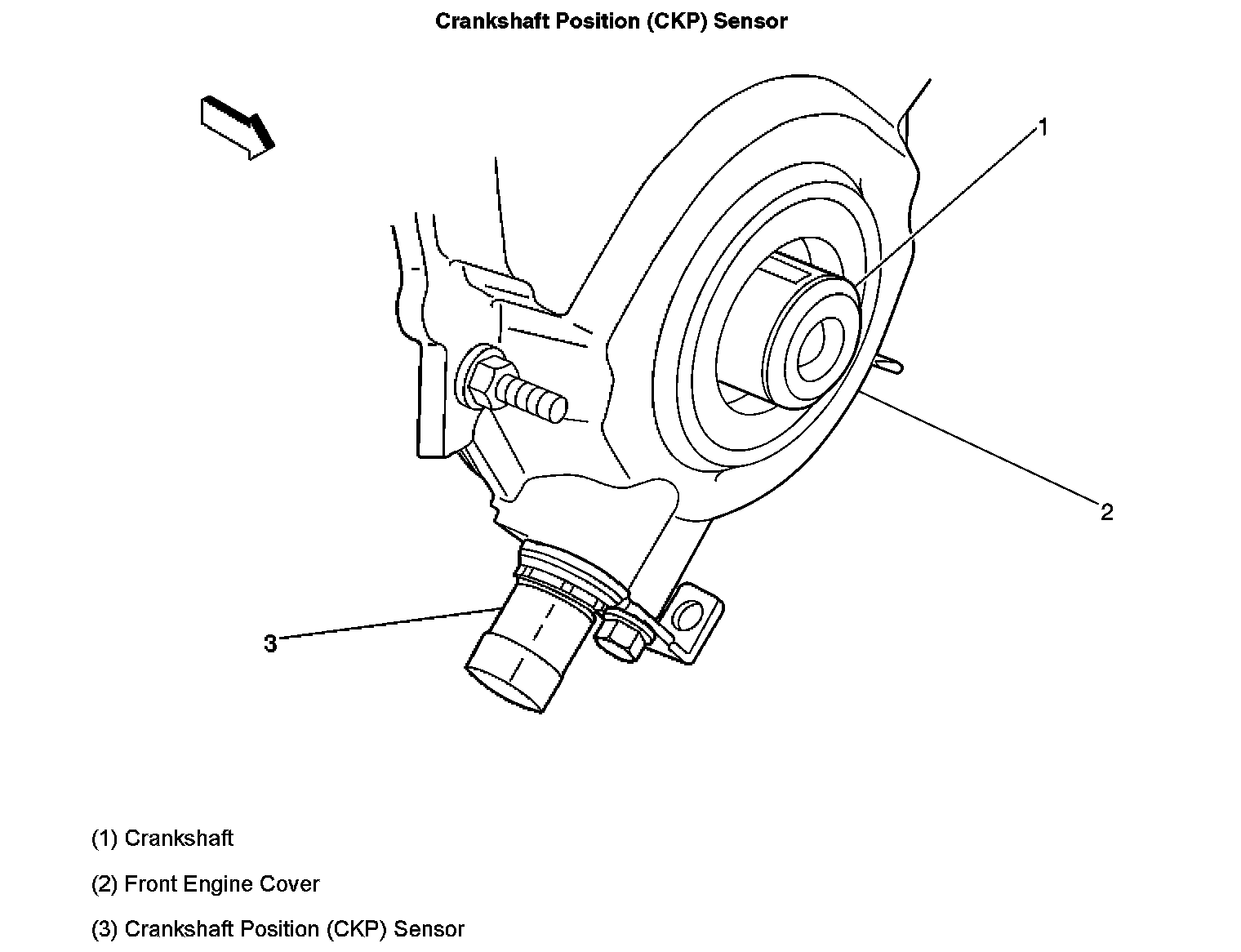 Crankshaft Position (CKP) Sensor

1

2

3

(1) Crankshaft

(2) Front Engine Cover

(3) Crankshaft Position (CKP) Sensor