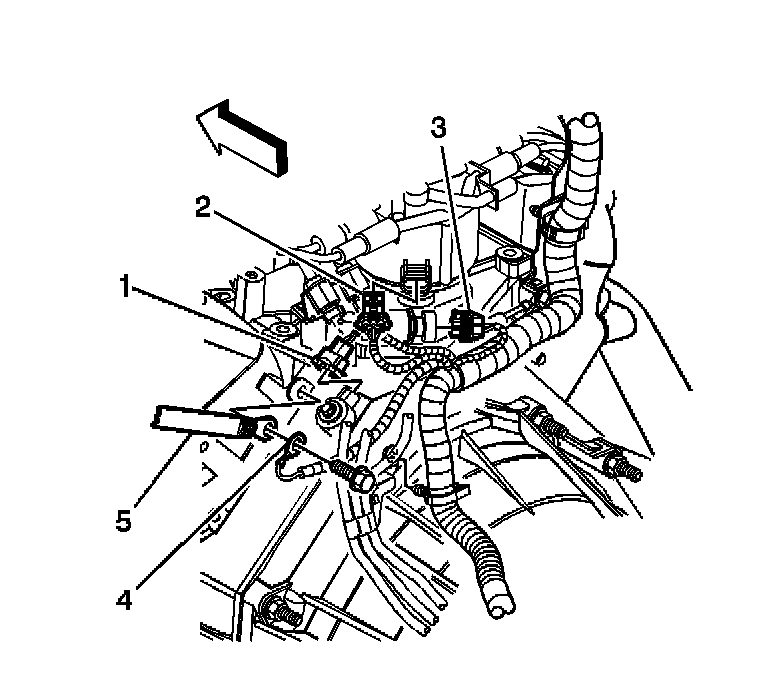 3
2
1
5
4