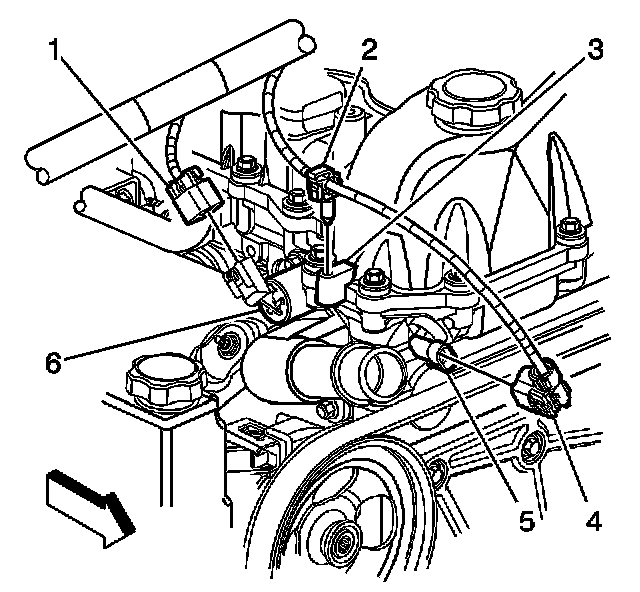 1
2
3
6
5
4