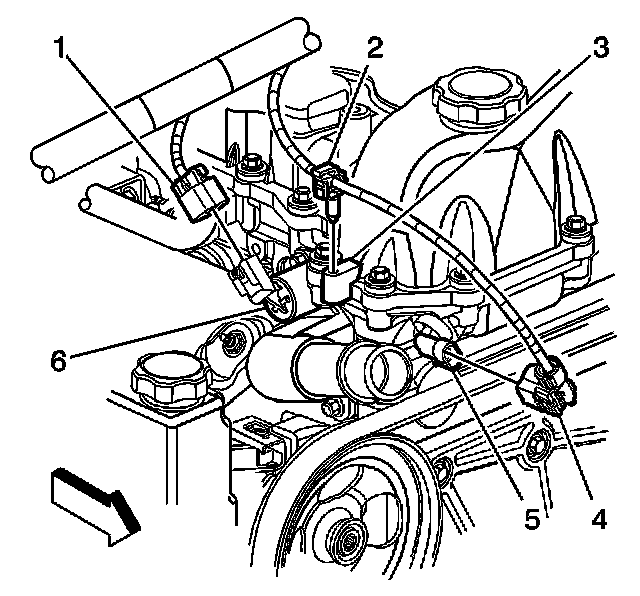 1
2
3
6
5
4