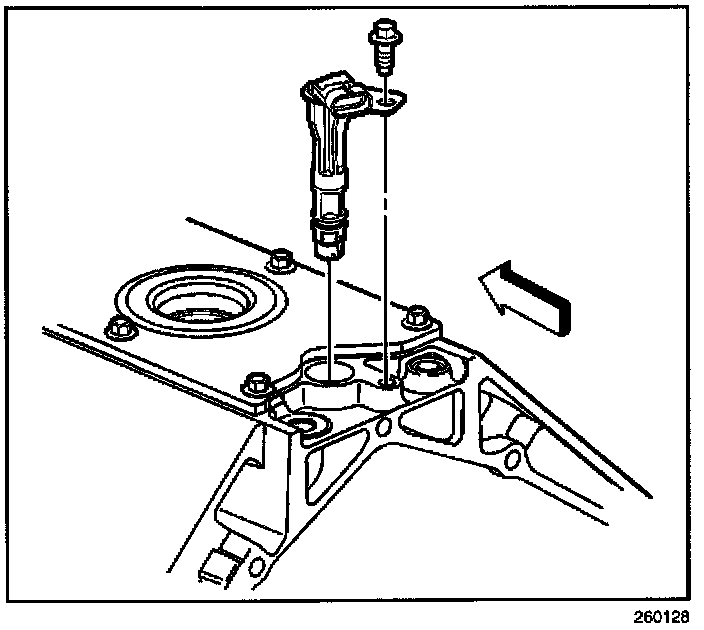 260128