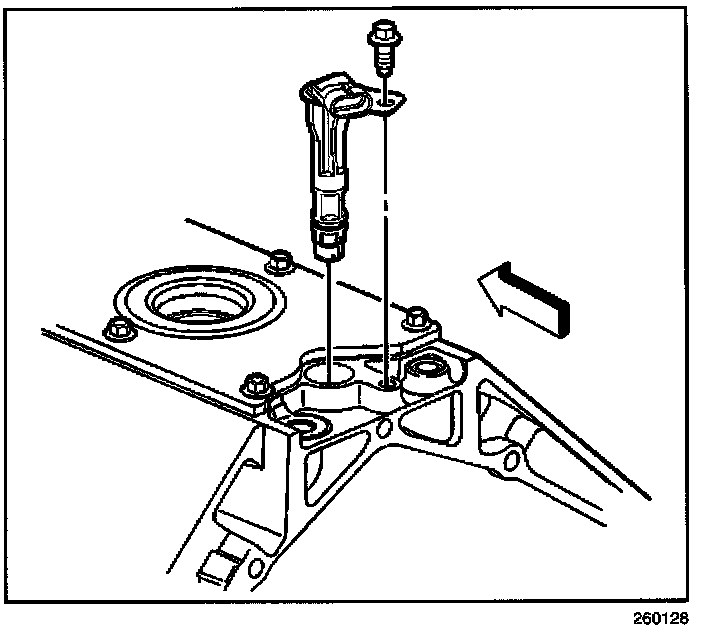 260128