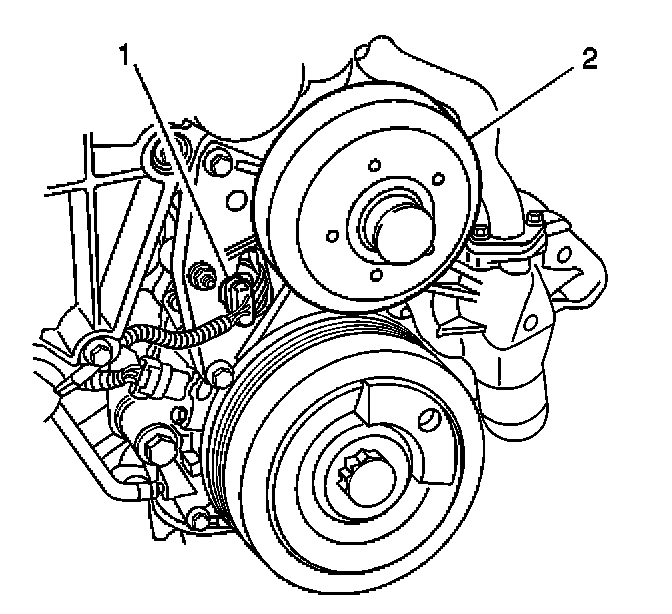 1
2