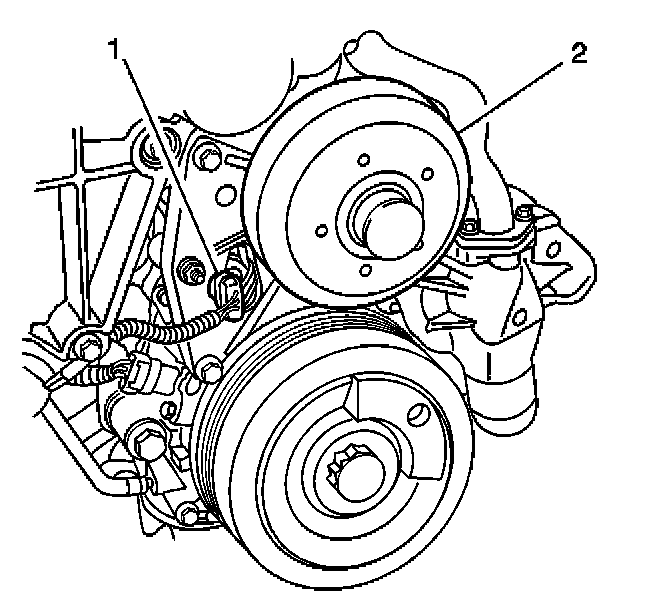 1
2