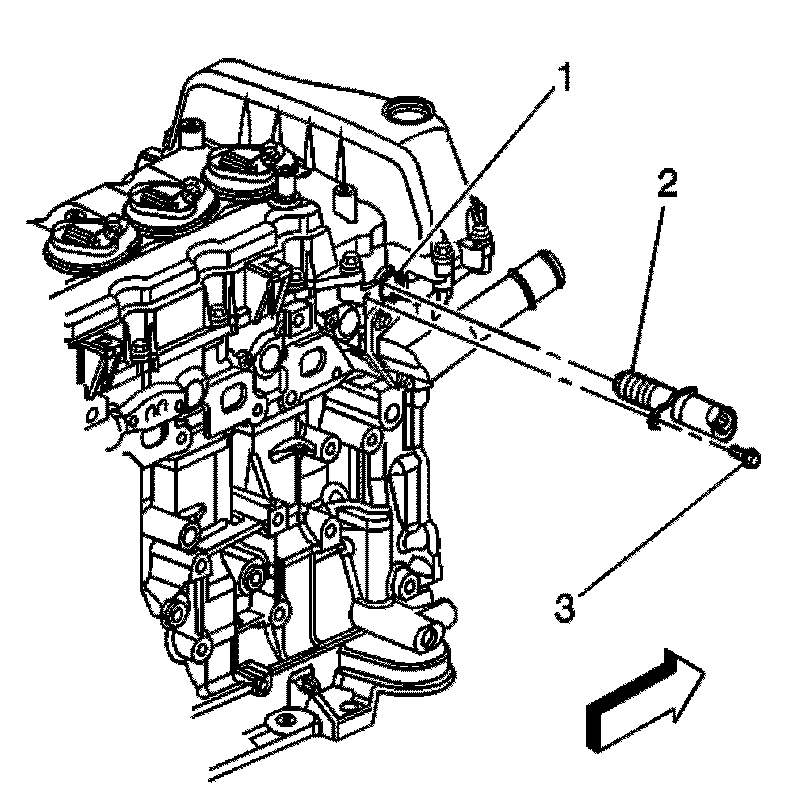 1
2
3