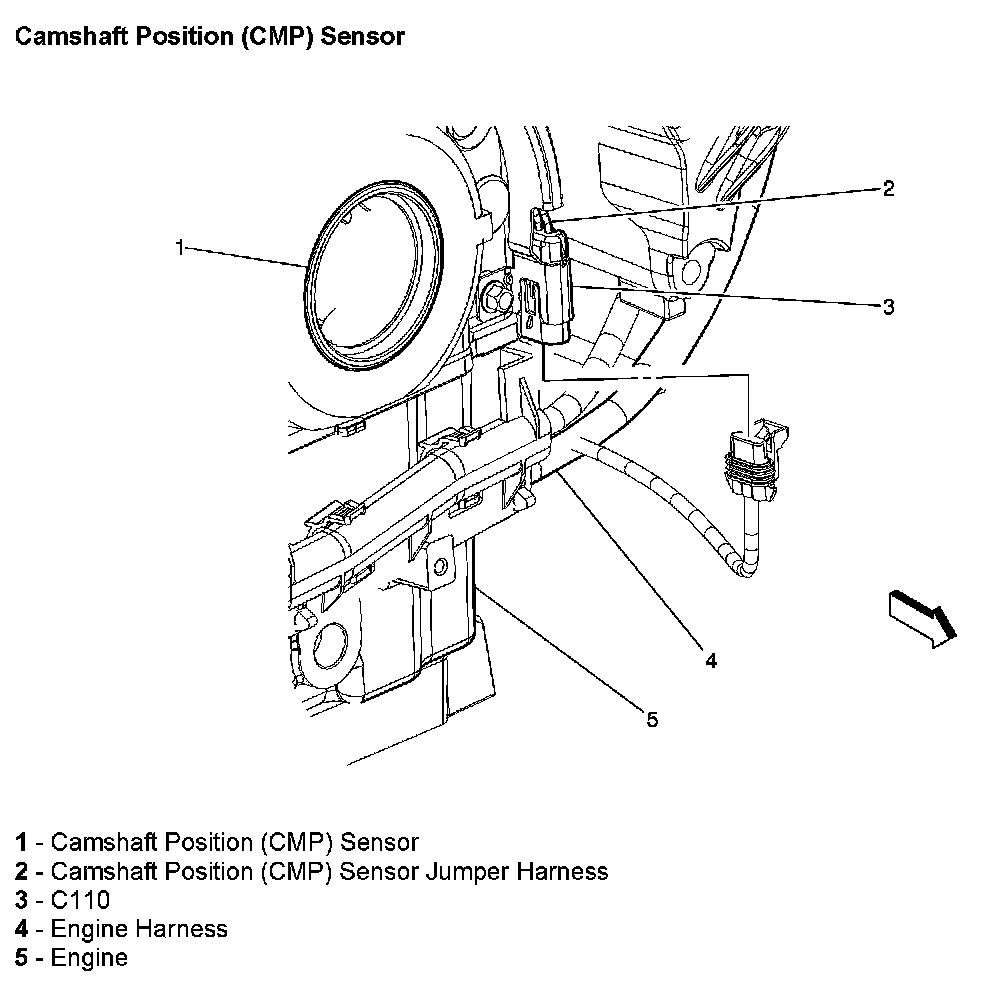 Camshaft Position (CMP) Sensor

1
2
3
4
5

1 - Camshaft Position (CMP) Sensor
2 - Camshaft Position (CMP) Sensor Jumper Harness
3 - C110
4 - Engine Harness
5 - Engine