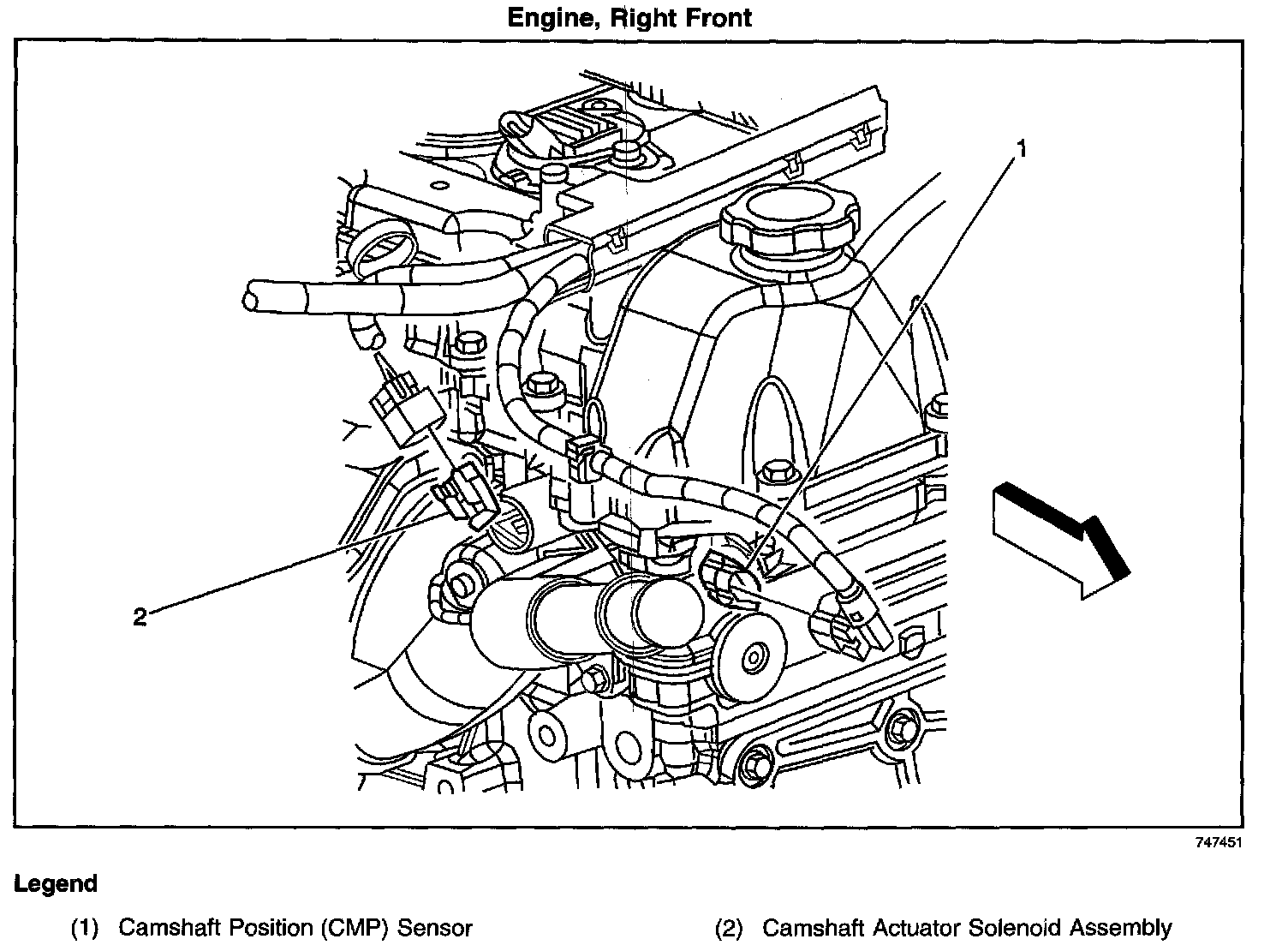 Engine, Right Front

1

2

747451

Legend

(1) Camshaft Position (CMP) Sensor

(2) Camshaft Actuator Solenoid Assembly