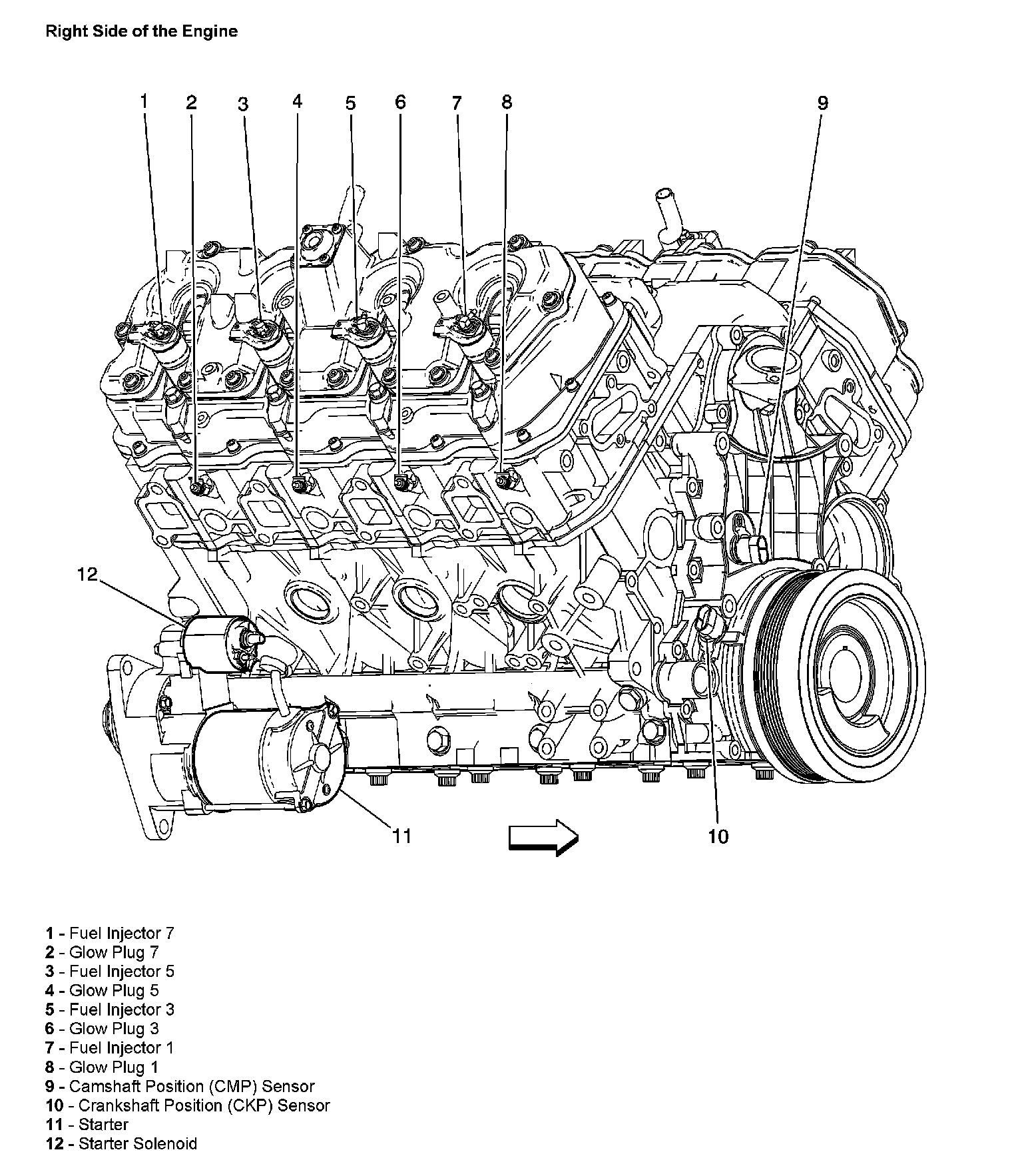 Right Side of the Engine

1 2 3 4 5 6 7 8 9

12

11

10

1 - Fuel Injector 7
2 - Glow Plug 7
3 - Fuel Injector 5
4 - Glow Plug 5
5 - Fuel Injector 3
6 - Glow Plug 3
7 - Fuel Injector 1
8 - Glow Plug 1
9 - Camshaft Position (CMP) Sensor
10 - Crankshaft Position (CKP) Sensor
11 - Starter
12 - Starter Solenoid