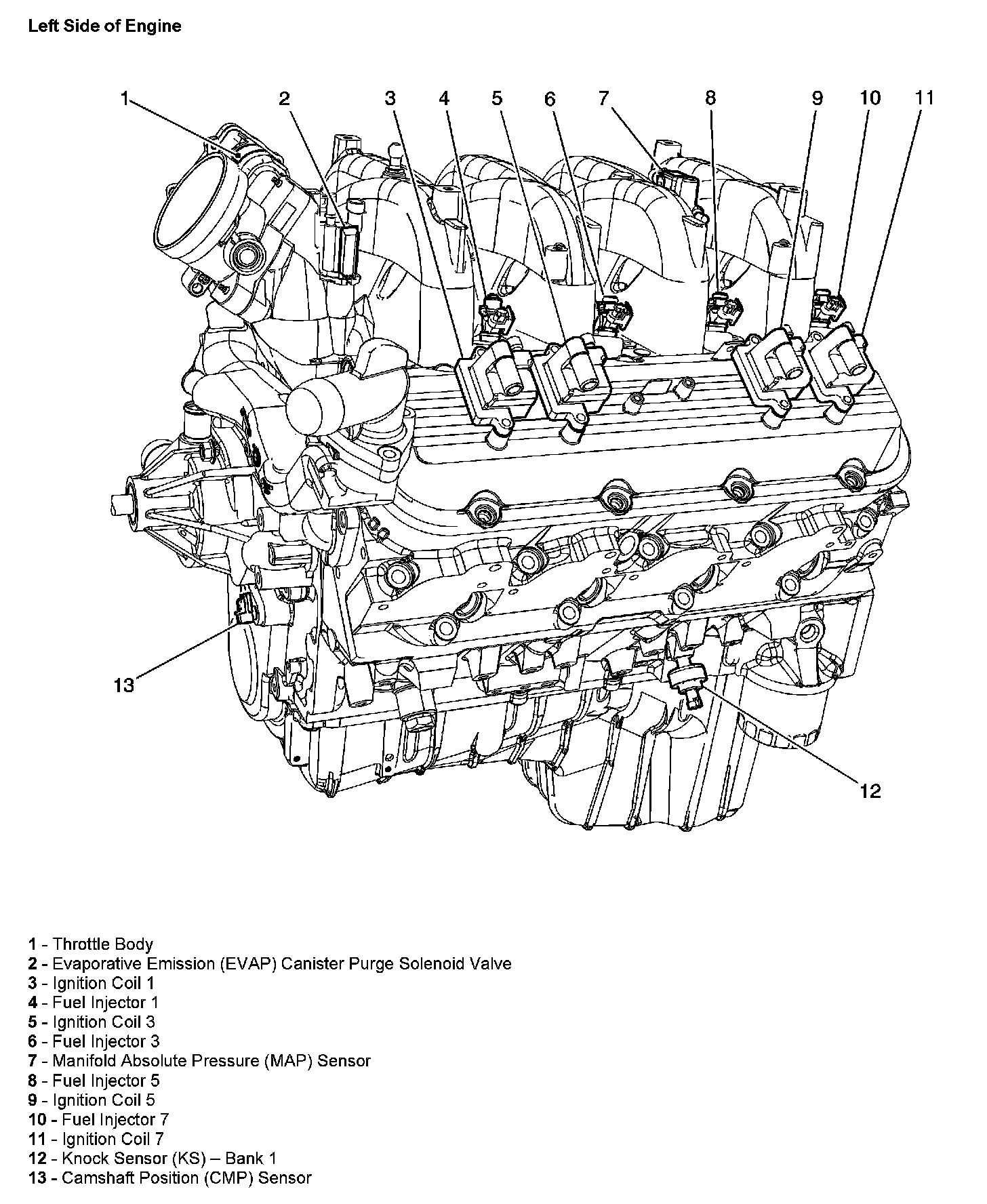 Left Side of Engine

1 2 3 4 5 6 7 8 9 10 11

13

12

1 - Throttle Body
2 - Evaporative Emission (EVAP) Canister Purge Solenoid Valve
3 - Ignition Coil 1
4 - Fuel Injector 1
5 - Ignition Coil 3
6 - Fuel Injector 3
7 - Manifold Absolute Pressure (MAP) Sensor
8 - Fuel Injector 5
9 - Ignition Coil 5
10 - Fuel Injector 7
11 - Ignition Coil 7
12 - Knock Sensor (KS) – Bank 1
13 - Camshaft Position (CMP) Sensor