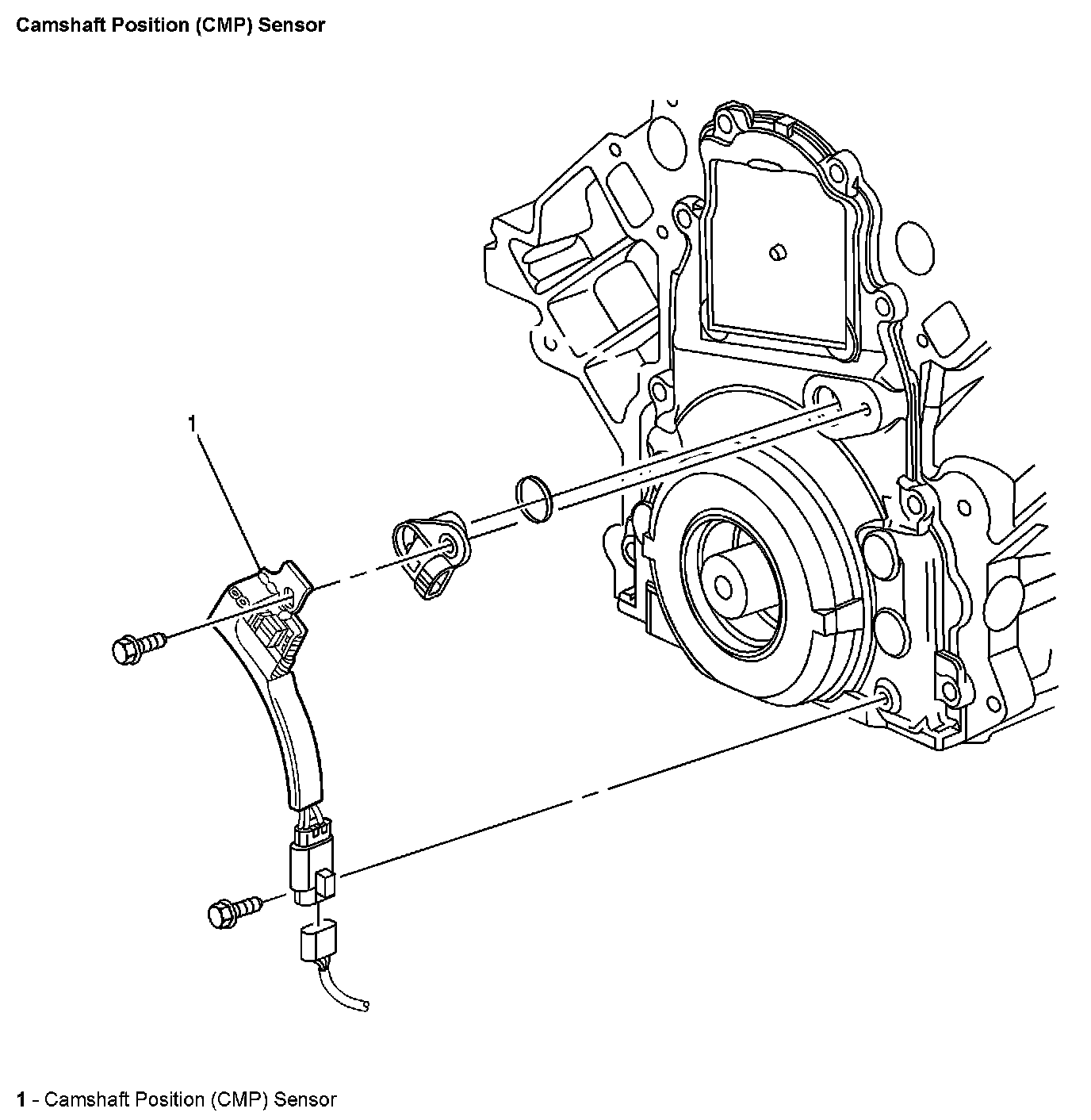 Camshaft Position (CMP) Sensor

1

1 - Camshaft Position (CMP) Sensor