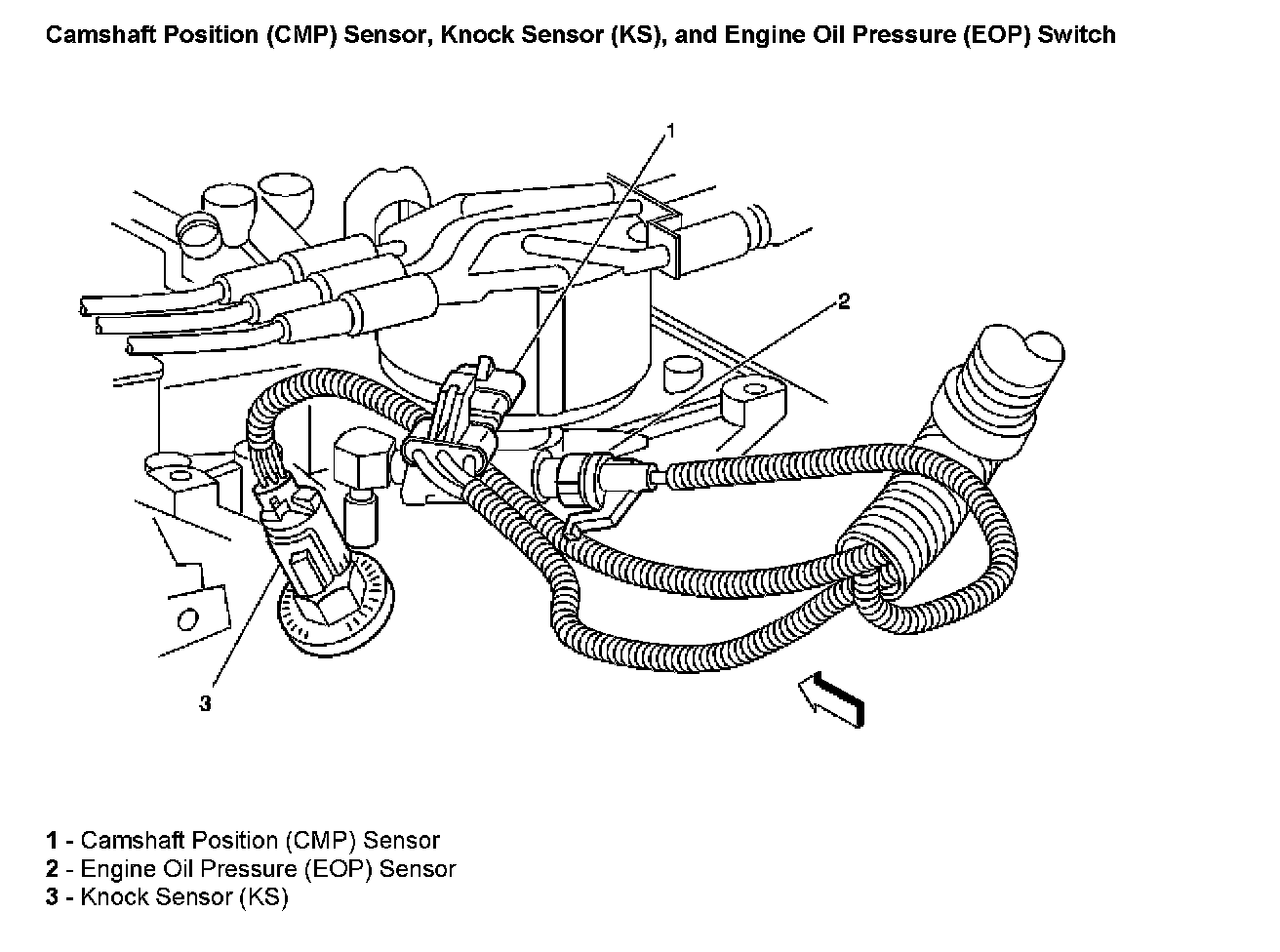 Camshaft Position (CMP) Sensor, Knock Sensor (KS), and Engine Oil Pressure (EOP) Switch

1

2

3

1 - Camshaft Position (CMP) Sensor
2 - Engine Oil Pressure (EOP) Sensor
3 - Knock Sensor (KS)