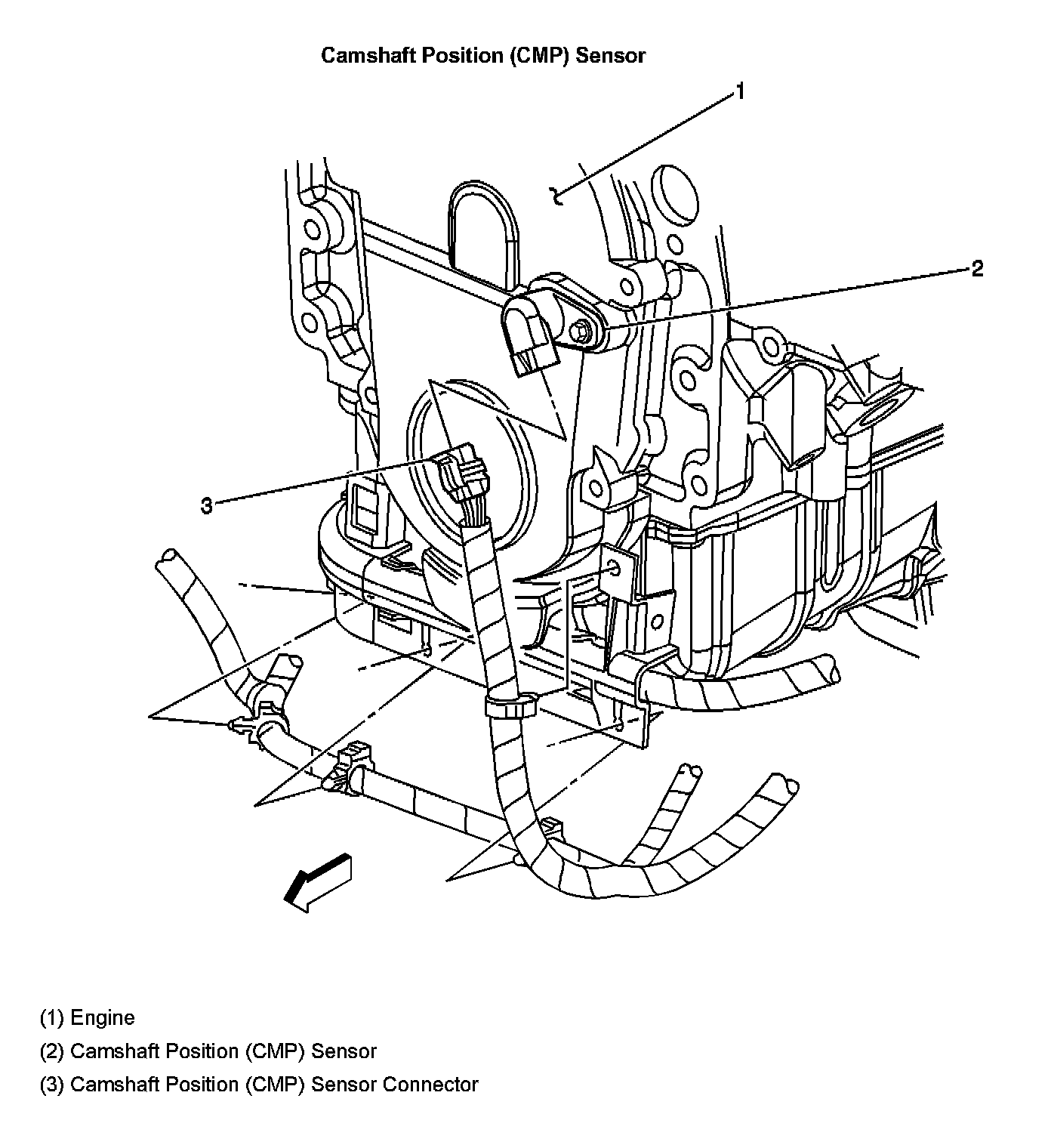 Camshaft Position (CMP) Sensor

1

2

3

(1) Engine

(2) Camshaft Position (CMP) Sensor

(3) Camshaft Position (CMP) Sensor Connector