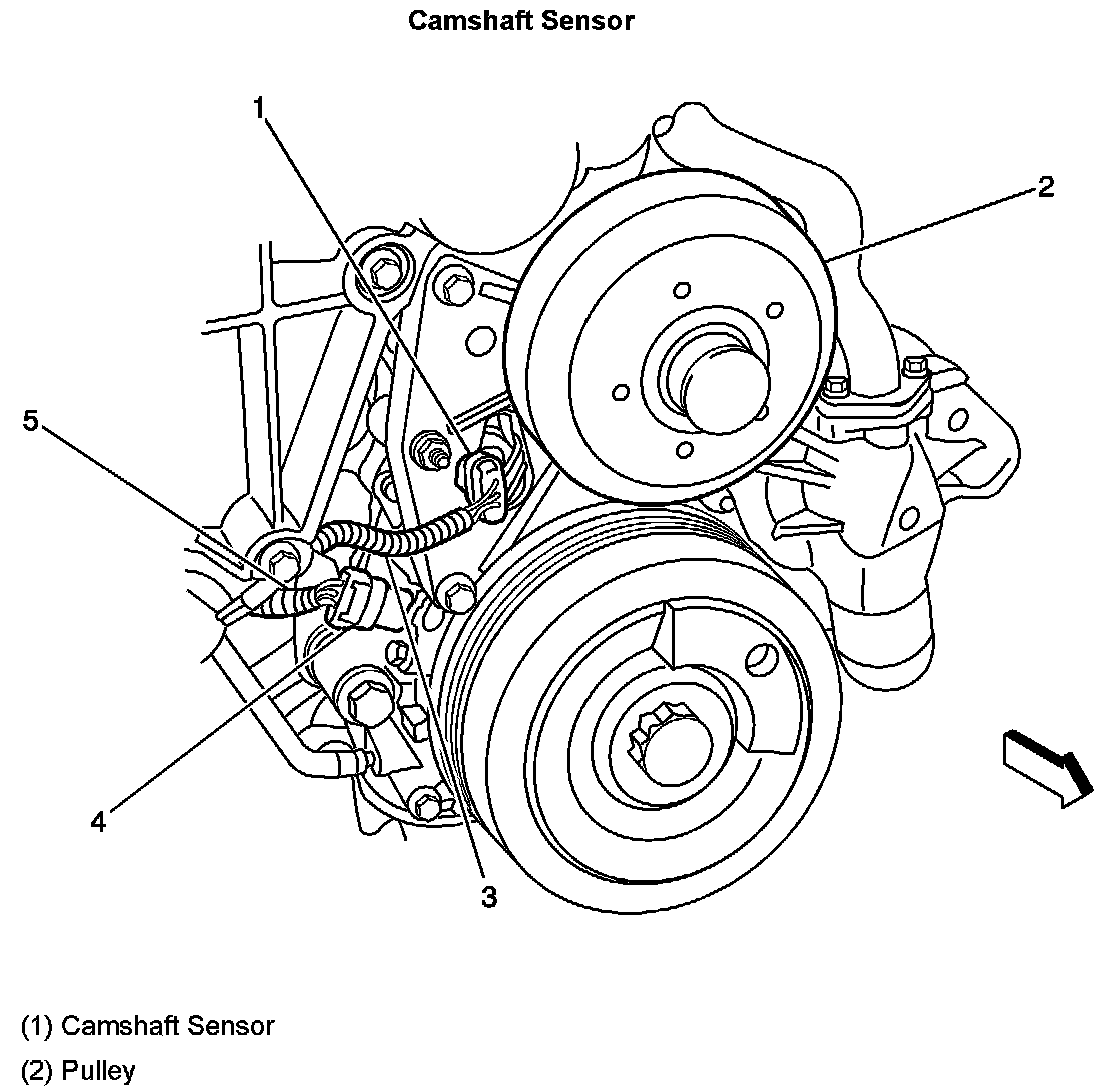 Camshaft Sensor

1

2

5

4

3

(1) Camshaft Sensor

(2) Pulley