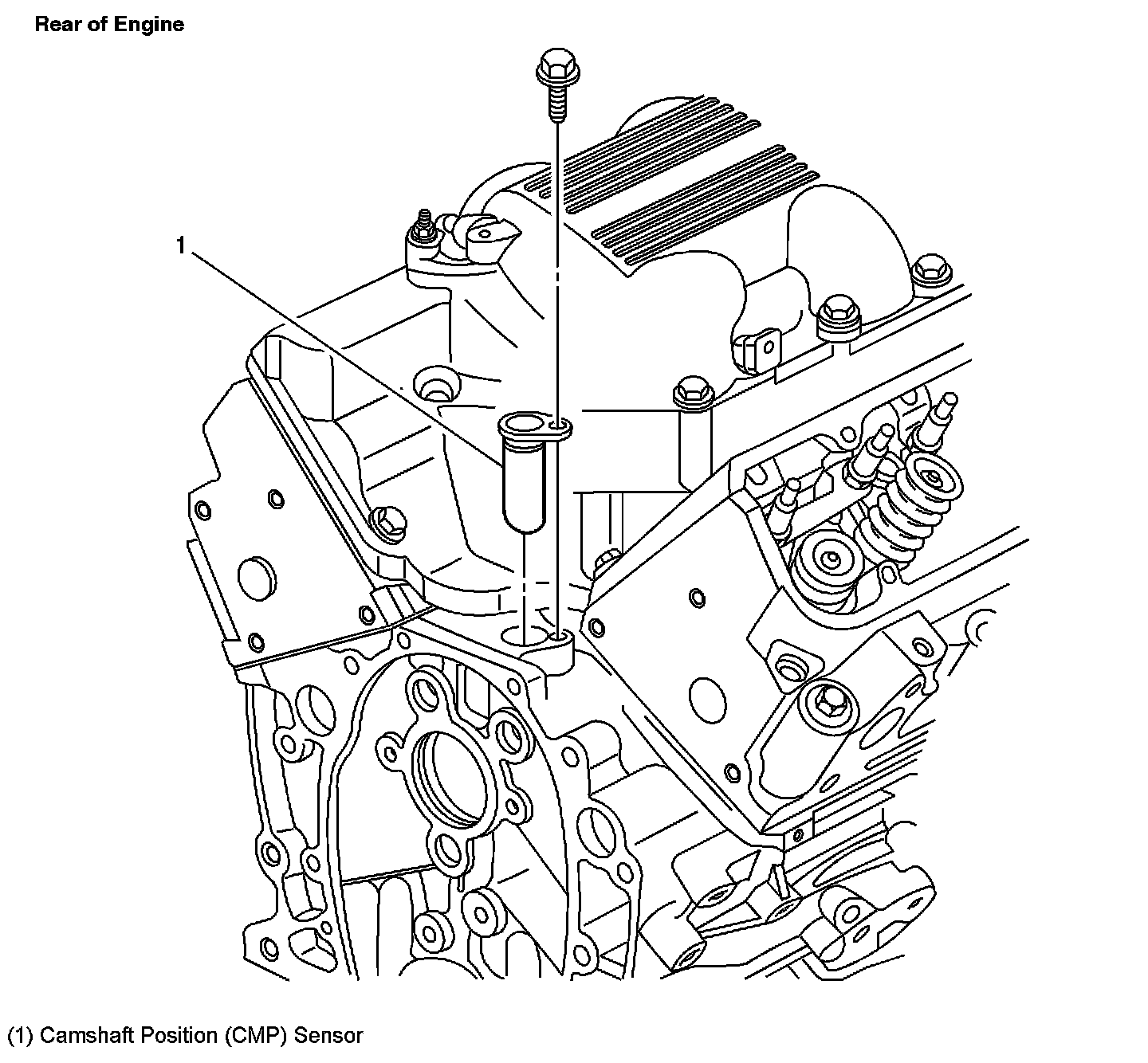 Rear of Engine

1

(1) Camshaft Position (CMP) Sensor