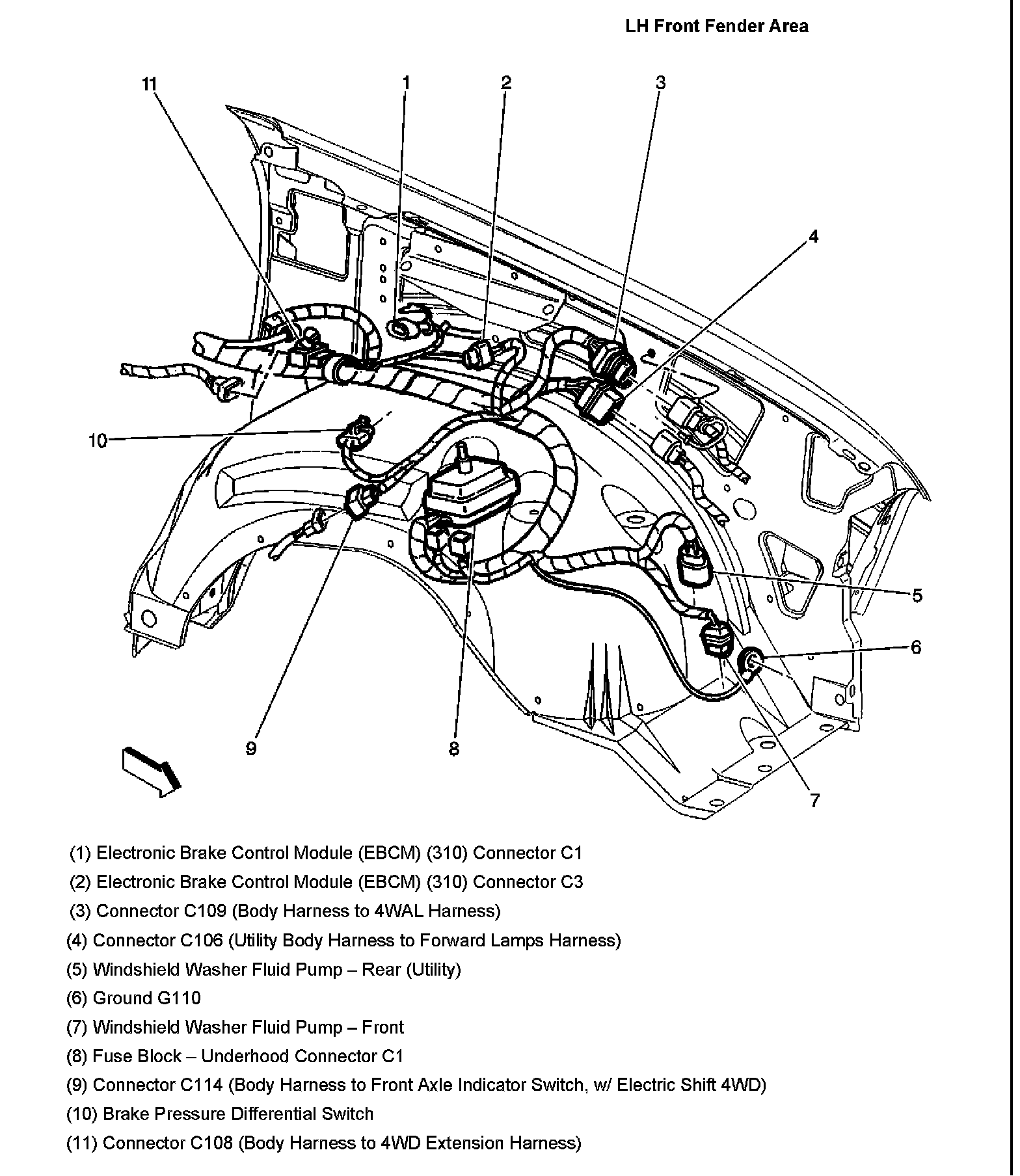 LH Front Fender Area

11 1 2 3 4 10 5 6 9 8 7

(1) Electronic Brake Control Module (EBCM) (310) Connector C1

(2) Electronic Brake Control Module (EBCM) (310) Connector C3

(3) Connector C109 (Body Harness to 4WAL Harness)

(4) Connector C106 (Utility Body Harness to Forward Lamps Harness)

(5) Windshield Washer Fluid Pump – Rear (Utility)

(6) Ground G110

(7) Windshield Washer Fluid Pump – Front

(8) Fuse Block – Underhood Connector C1

(9) Connector C114 (Body Harness to Front Axle Indicator Switch, w/ Electric Shift 4WD)

(10) Brake Pressure Differential Switch

(11) Connector C108 (Body Harness to 4WD Extension Harness)