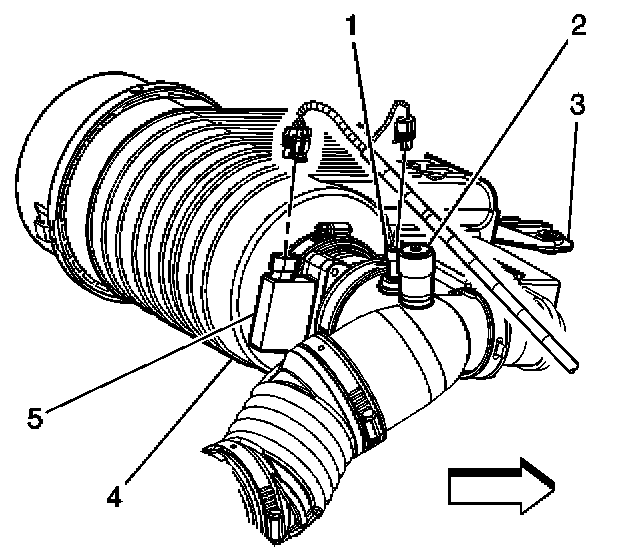 1
2
3
5
4