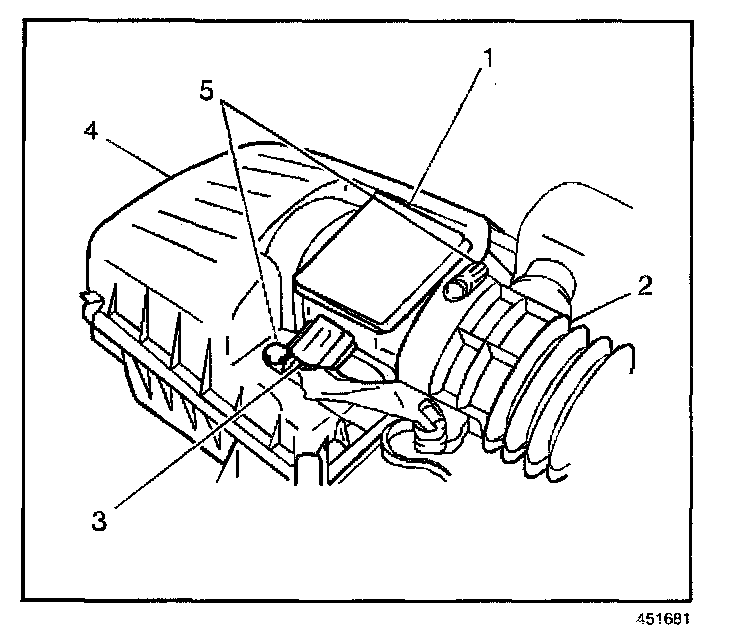 1
5
4
2
3
451681