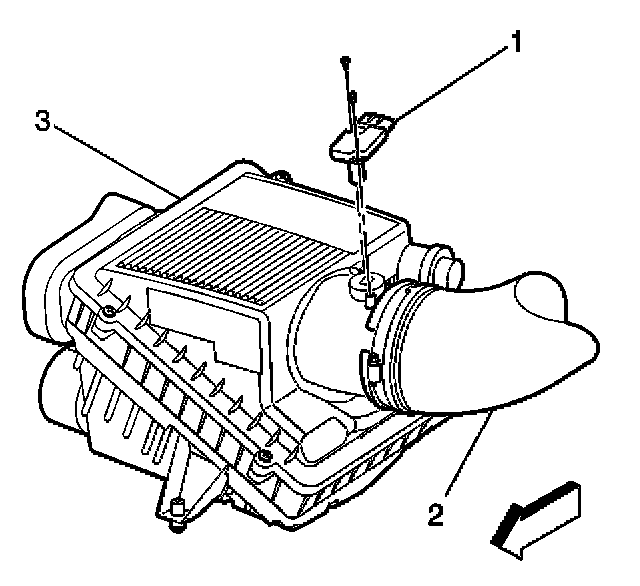 1
3
2