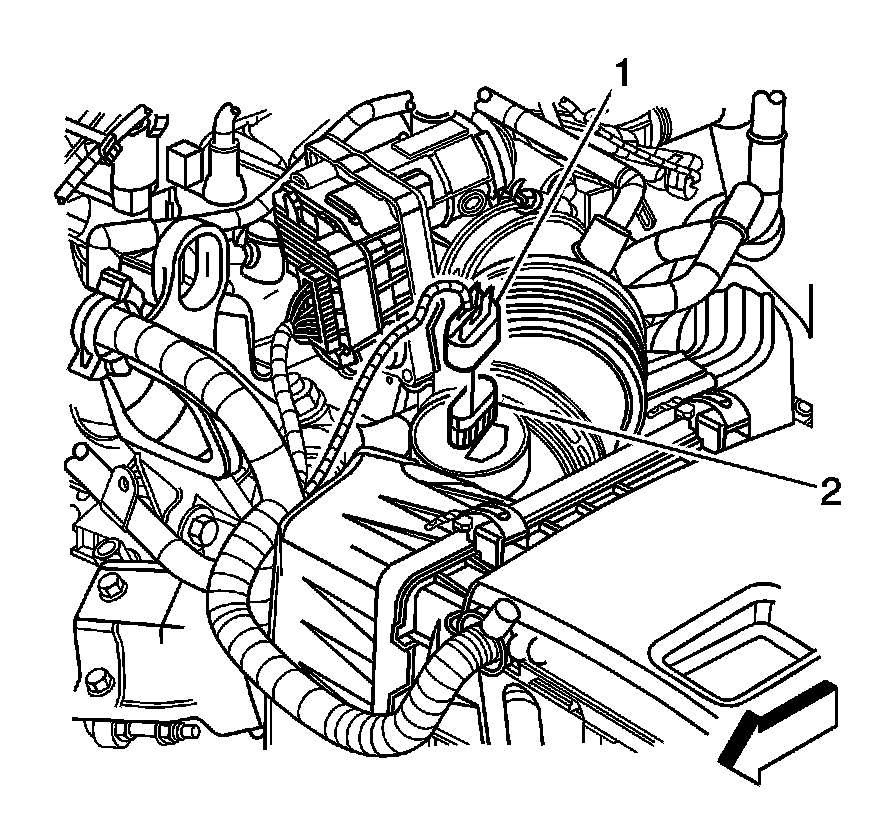 1
2