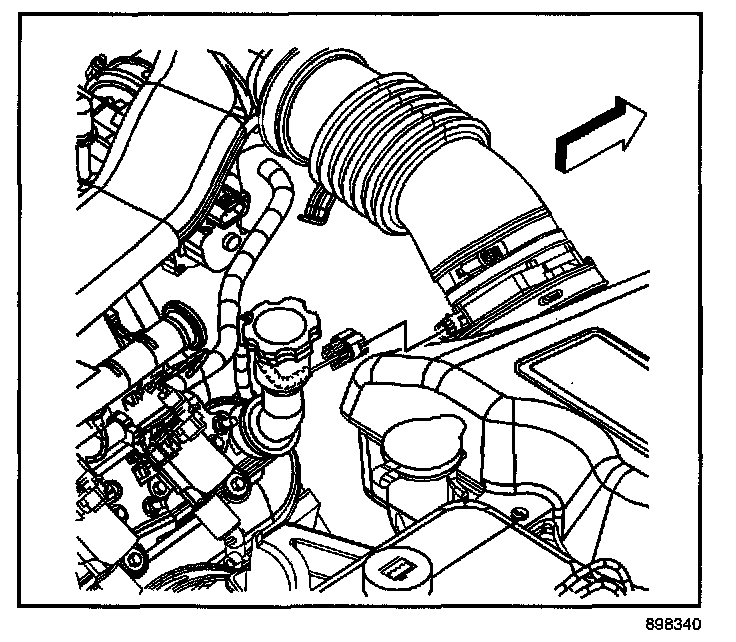 898340