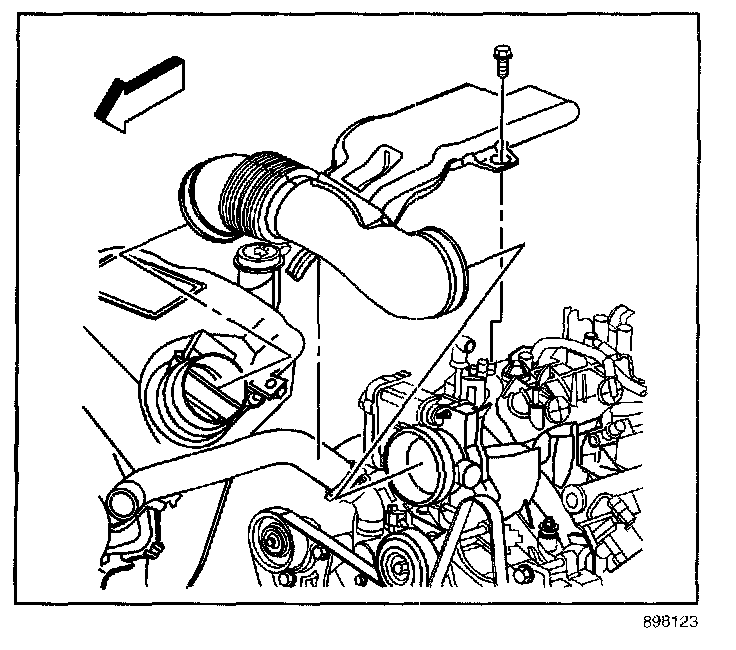 898123