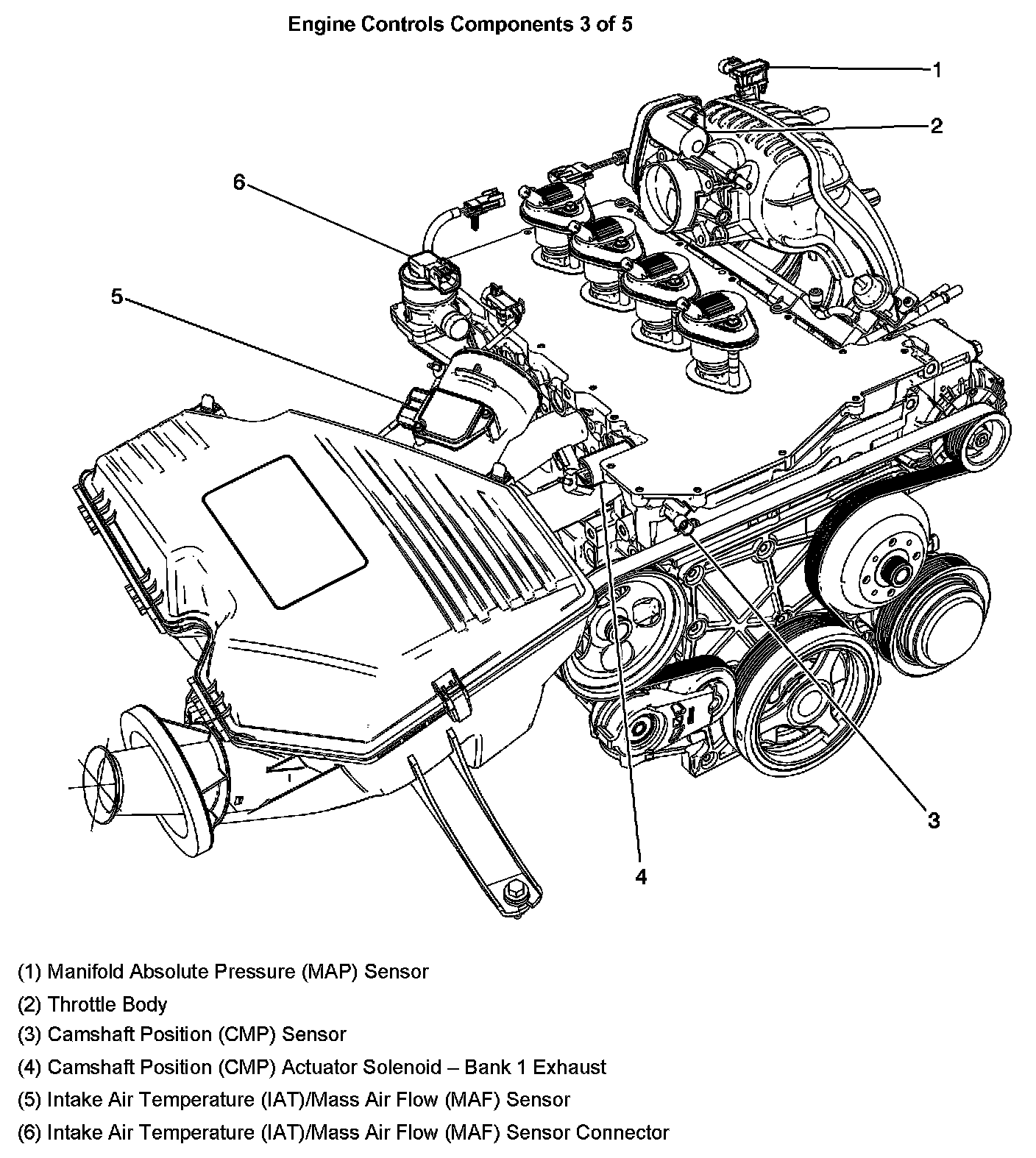 Engine Controls Components 3 of 5

1

2

6

5

3

4

(1) Manifold Absolute Pressure (MAP) Sensor

(2) Throttle Body

(3) Camshaft Position (CMP) Sensor

(4) Camshaft Position (CMP) Actuator Solenoid – Bank 1 Exhaust

(5) Intake Air Temperature (IAT)/Mass Air Flow (MAF) Sensor

(6) Intake Air Temperature (IAT)/Mass Air Flow (MAF) Sensor Connector