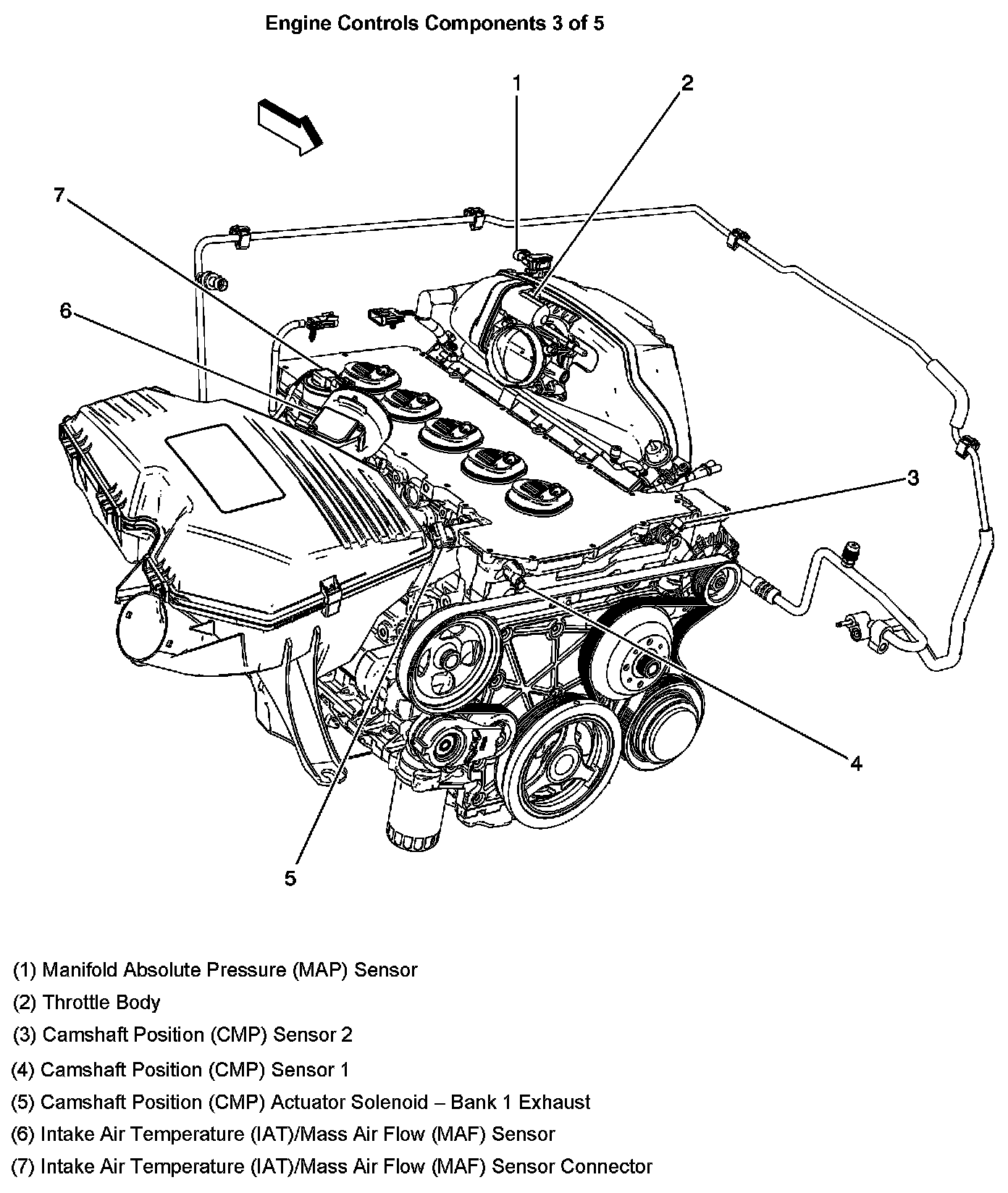 Engine Controls Components 3 of 5

1

2

7

6

3

4

5

(1) Manifold Absolute Pressure (MAP) Sensor

(2) Throttle Body

(3) Camshaft Position (CMP) Sensor 2

(4) Camshaft Position (CMP) Sensor 1

(5) Camshaft Position (CMP) Actuator Solenoid – Bank 1 Exhaust

(6) Intake Air Temperature (IAT)/Mass Air Flow (MAF) Sensor

(7) Intake Air Temperature (IAT)/Mass Air Flow (MAF) Sensor Connector