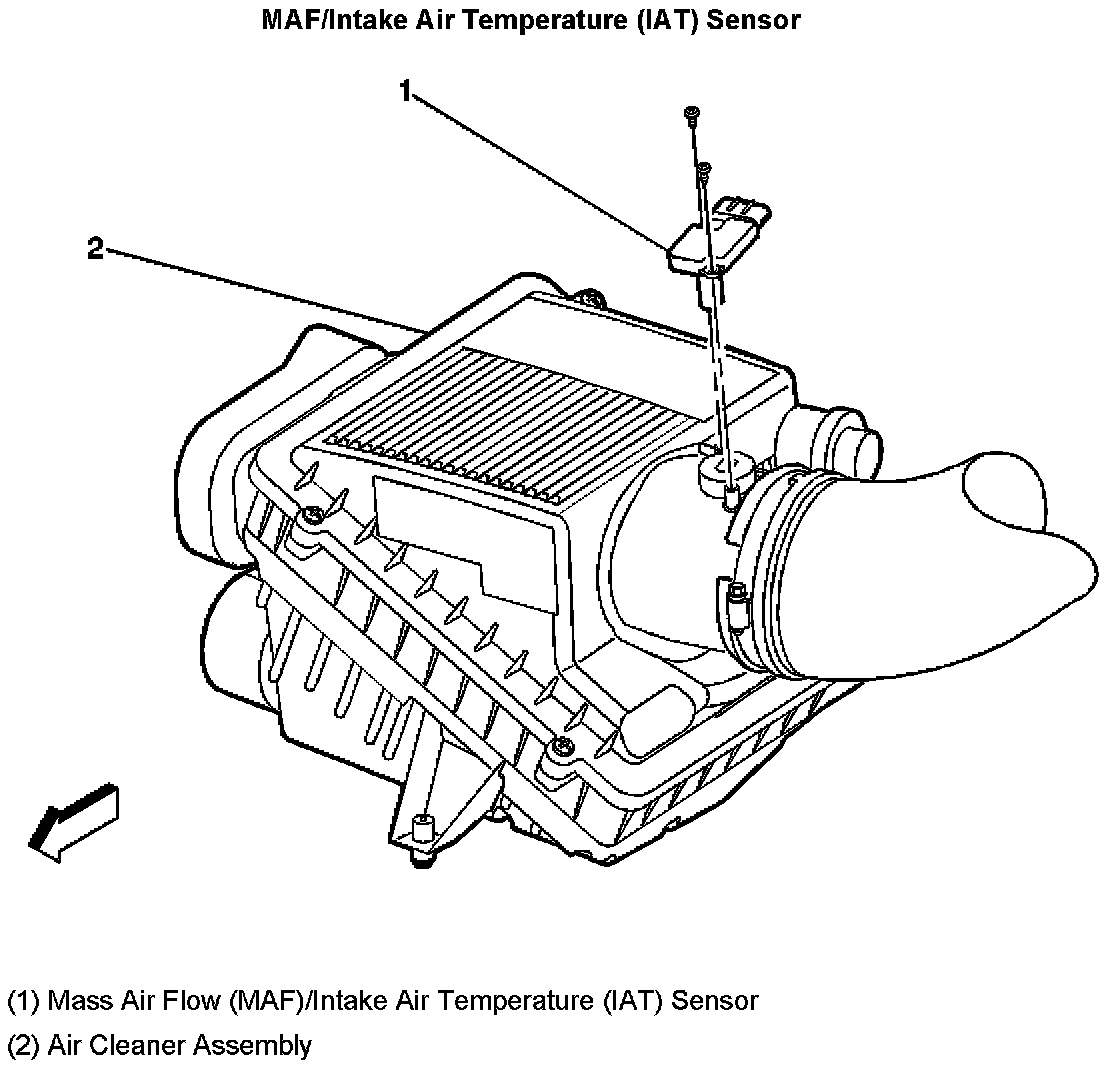 MAF/Intake Air Temperature (IAT) Sensor

1

2

(1) Mass Air Flow (MAF)/Intake Air Temperature (IAT) Sensor

(2) Air Cleaner Assembly