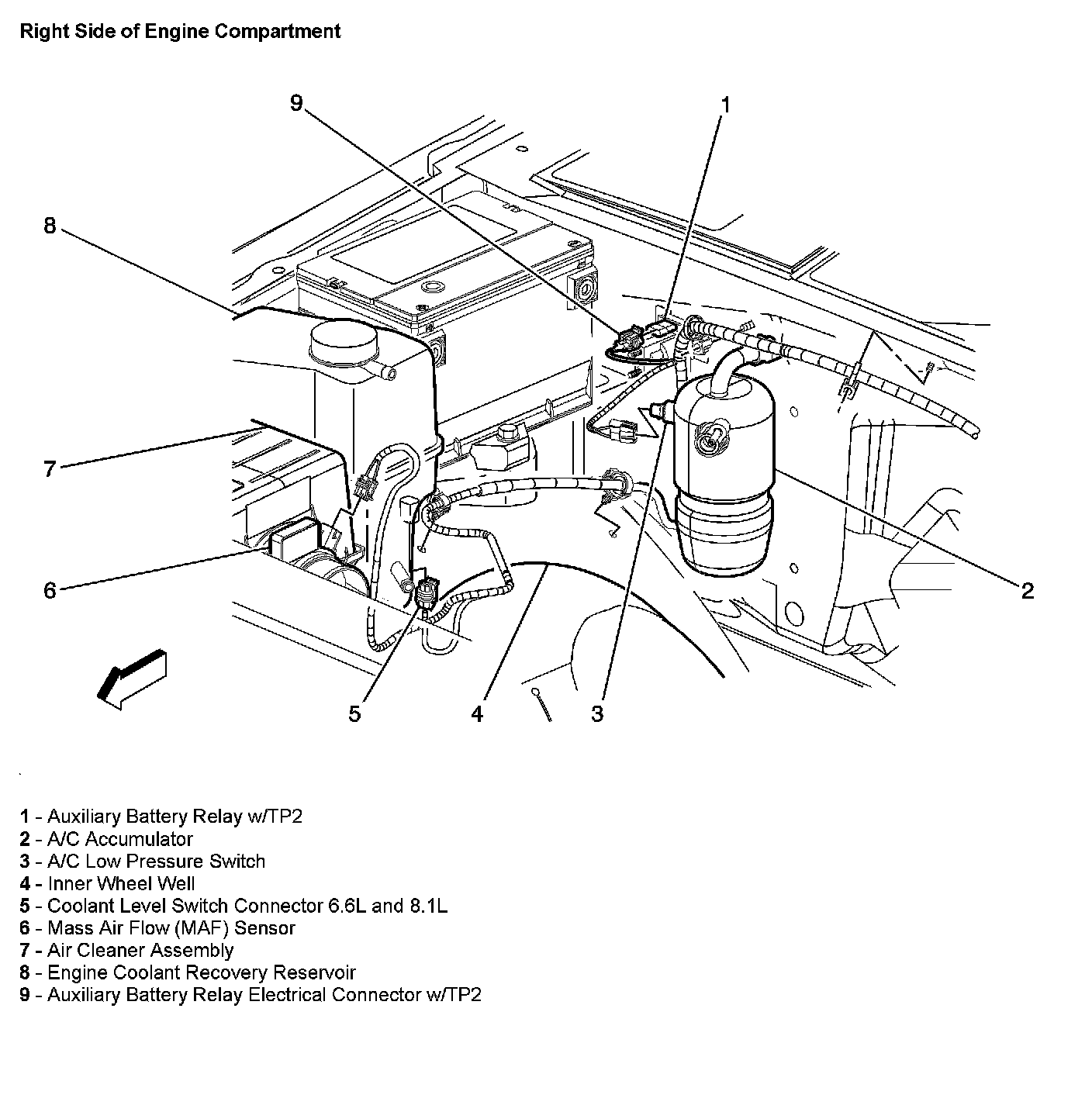 Right Side of Engine Compartment

9
1
8
7
6
2
5
4
3

1 - Auxiliary Battery Relay w/TP2
2 - A/C Accumulator
3 - A/C Low Pressure Switch
4 - Inner Wheel Well
5 - Coolant Level Switch Connector 6.6L and 8.1L
6 - Mass Air Flow (MAF) Sensor
7 - Air Cleaner Assembly
8 - Engine Coolant Recovery Reservoir
9 - Auxiliary Battery Relay Electrical Connector w/TP2