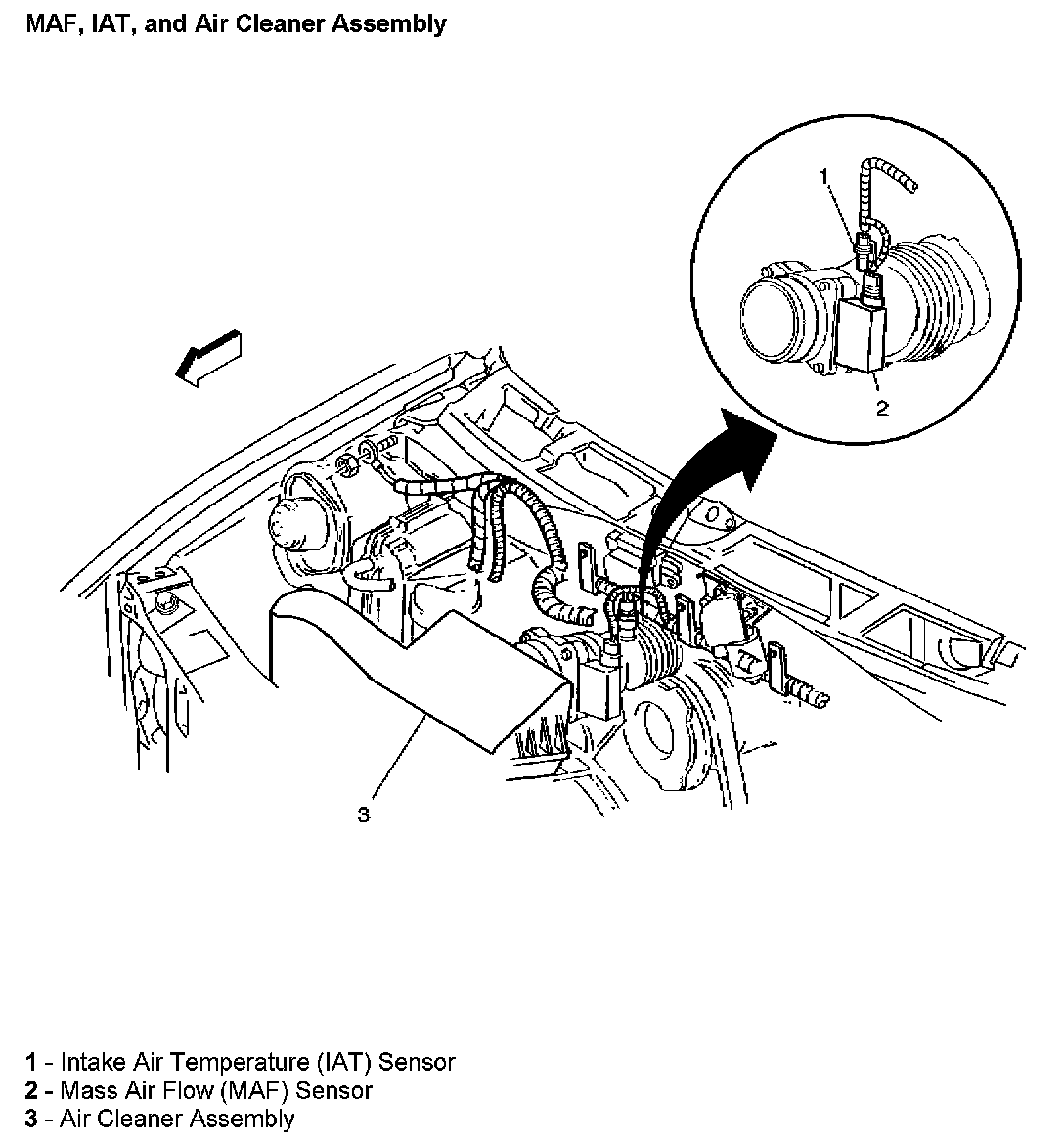 MAF, IAT, and Air Cleaner Assembly

1

2

3

1 - Intake Air Temperature (IAT) Sensor
2 - Mass Air Flow (MAF) Sensor
3 - Air Cleaner Assembly