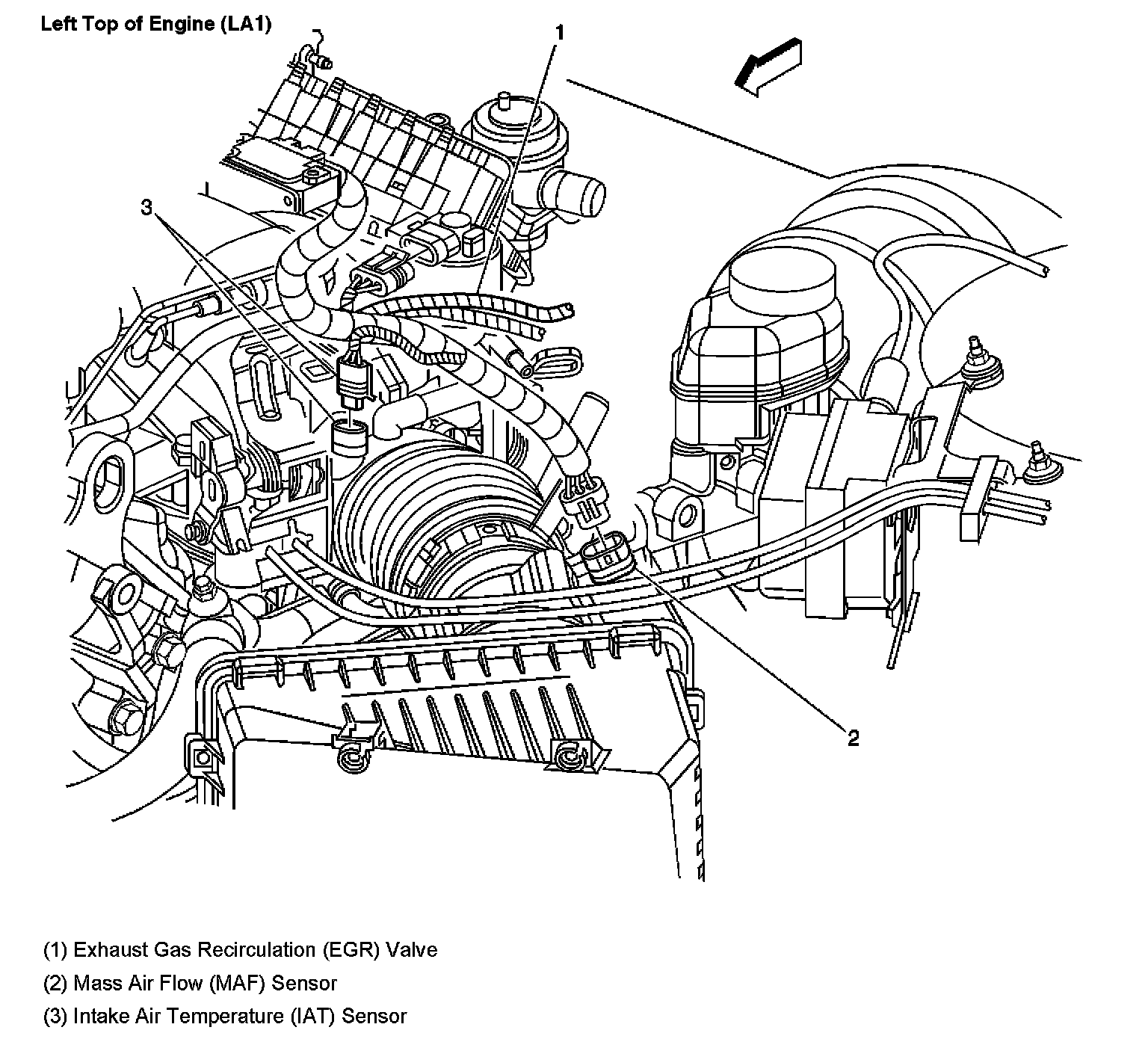 Left Top of Engine (LA1)

1

3

2

(1) Exhaust Gas Recirculation (EGR) Valve
(2) Mass Air Flow (MAF) Sensor
(3) Intake Air Temperature (IAT) Sensor