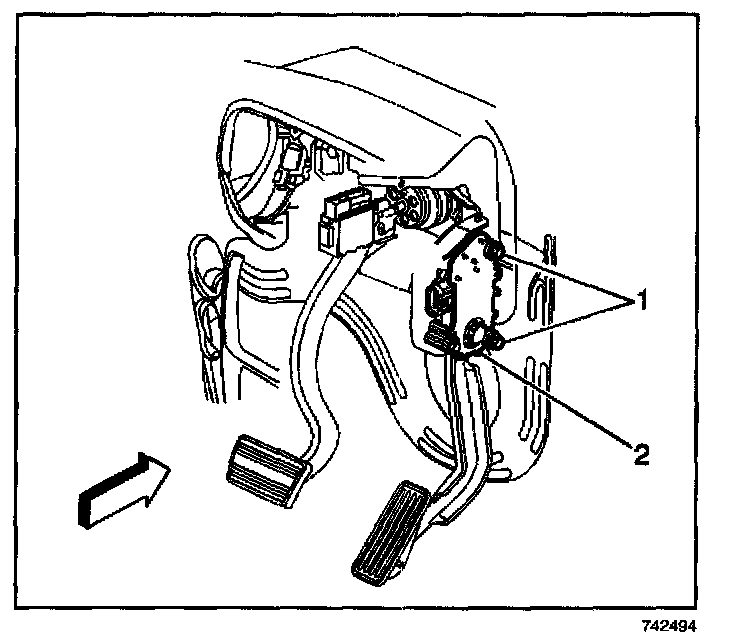 1
2
742494