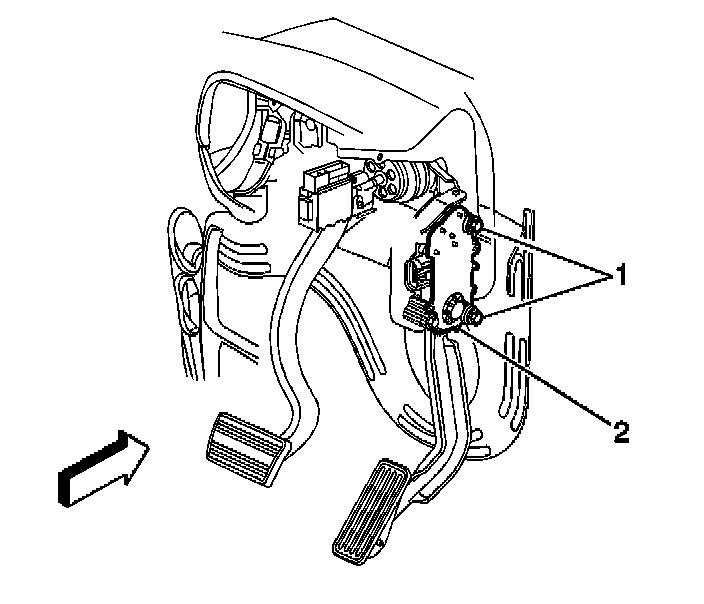 1
2