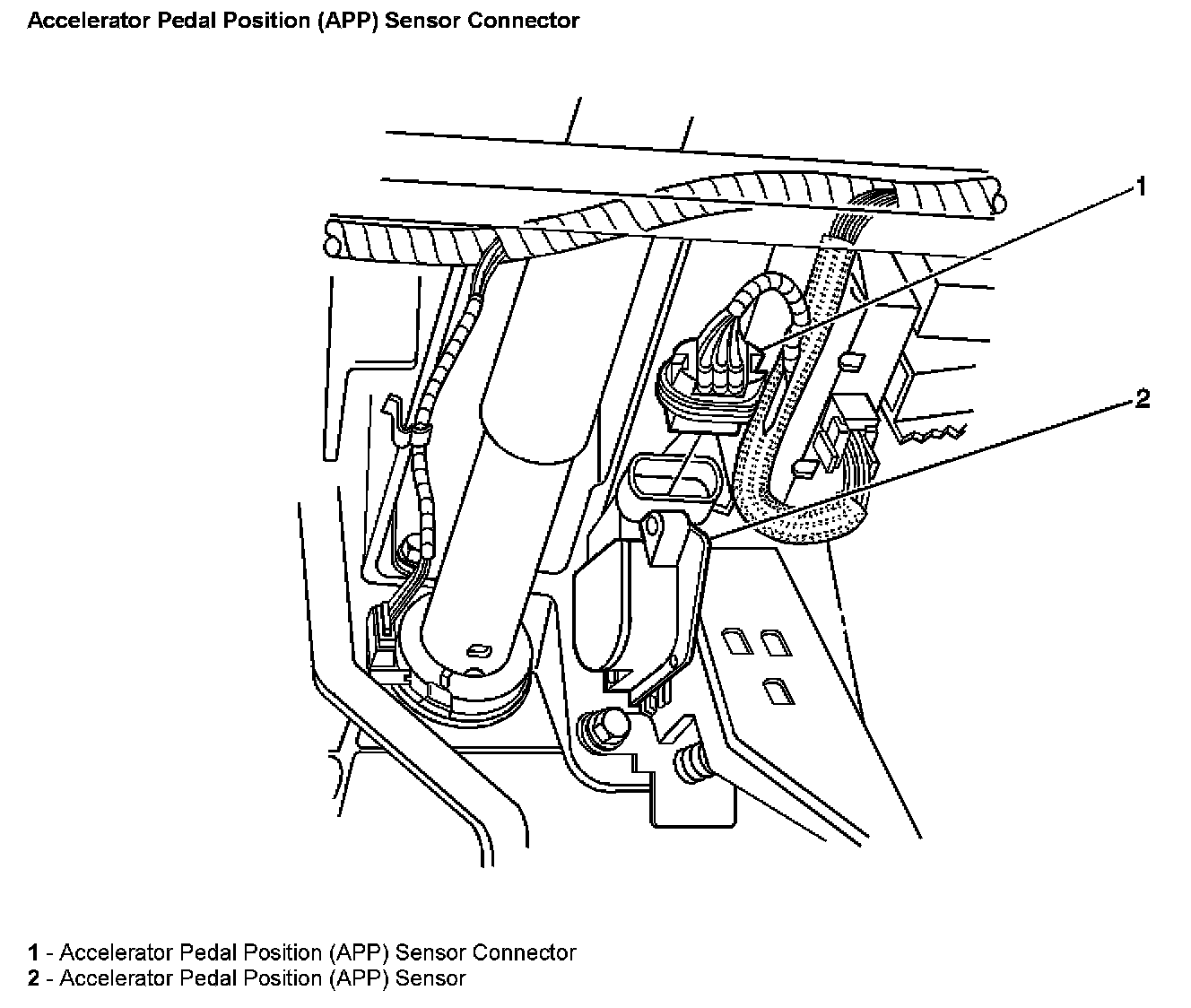 Accelerator Pedal Position (APP) Sensor Connector

1

2

1 - Accelerator Pedal Position (APP) Sensor Connector
2 - Accelerator Pedal Position (APP) Sensor