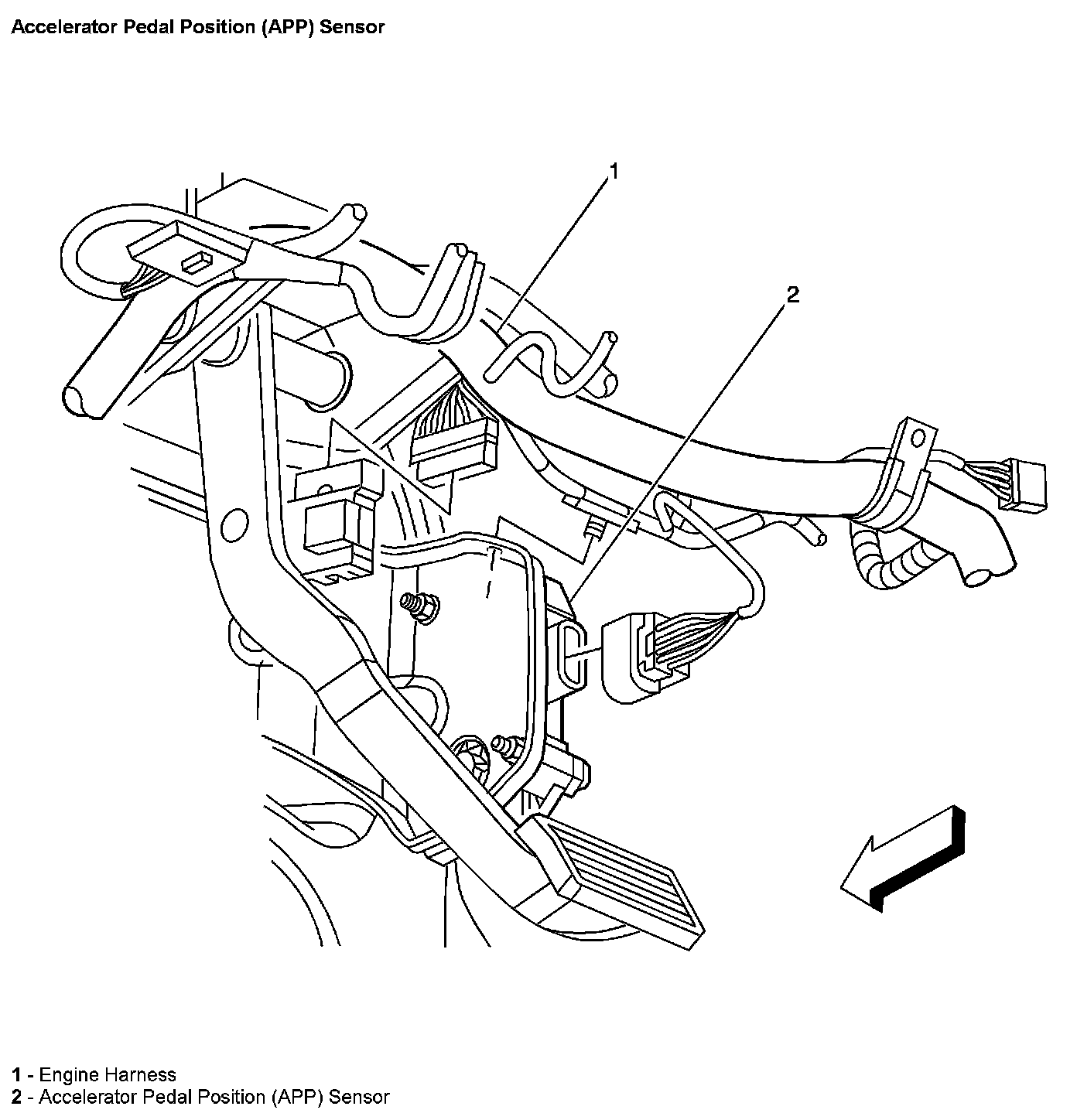 Accelerator Pedal Position (APP) Sensor

1

2

1 - Engine Harness
2 - Accelerator Pedal Position (APP) Sensor